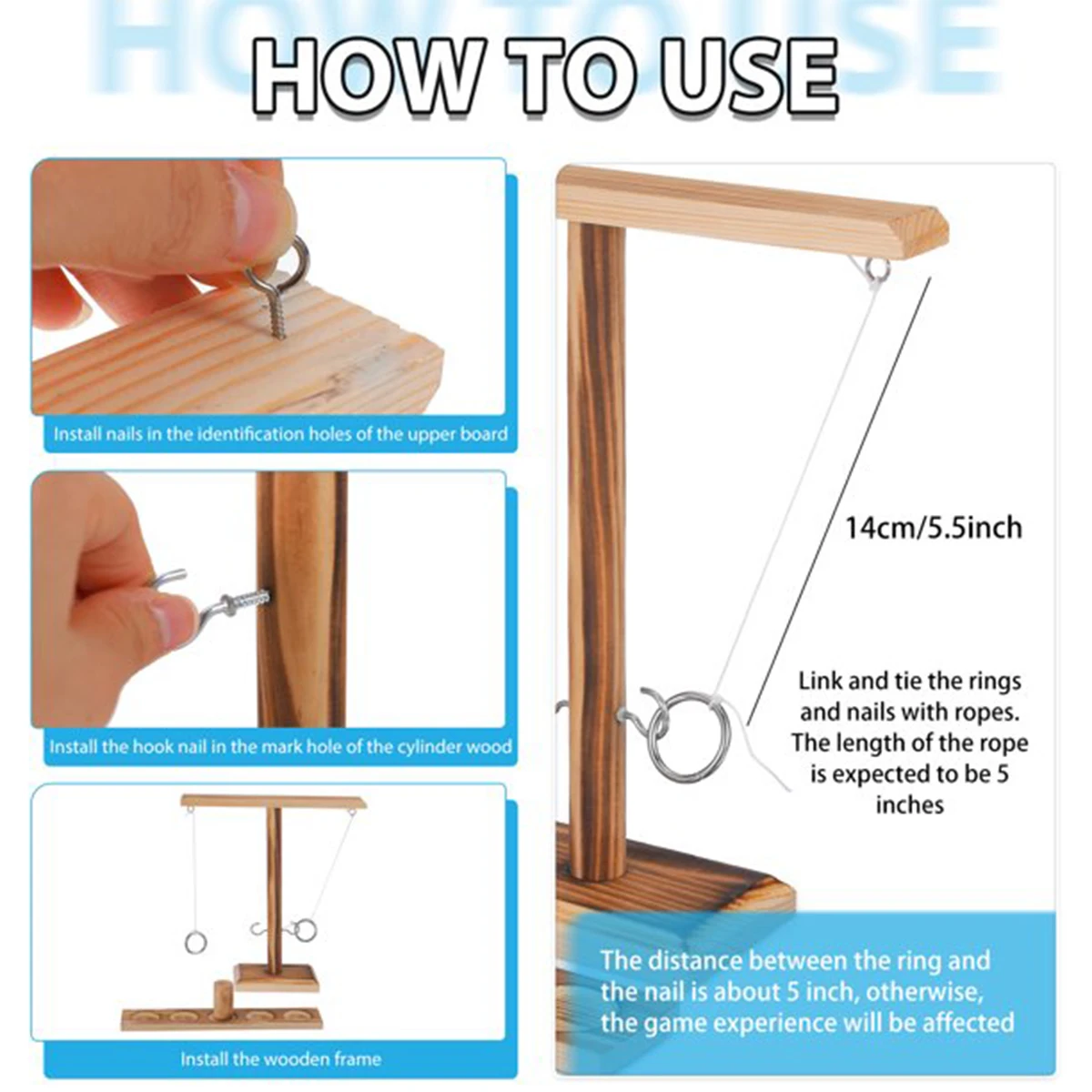 HOW TO USE

Install nails in the identification holes of the upper board

Install the hook nail in the mark hole of the cylinder wood

Install the wooden frame

14cm/5.5inch

Link and tie the rings and nails with ropes. The length of the rope is expected to be 5 inches

The distance between the ring and the nail is about 5 inch, otherwise, the game experience will be affected