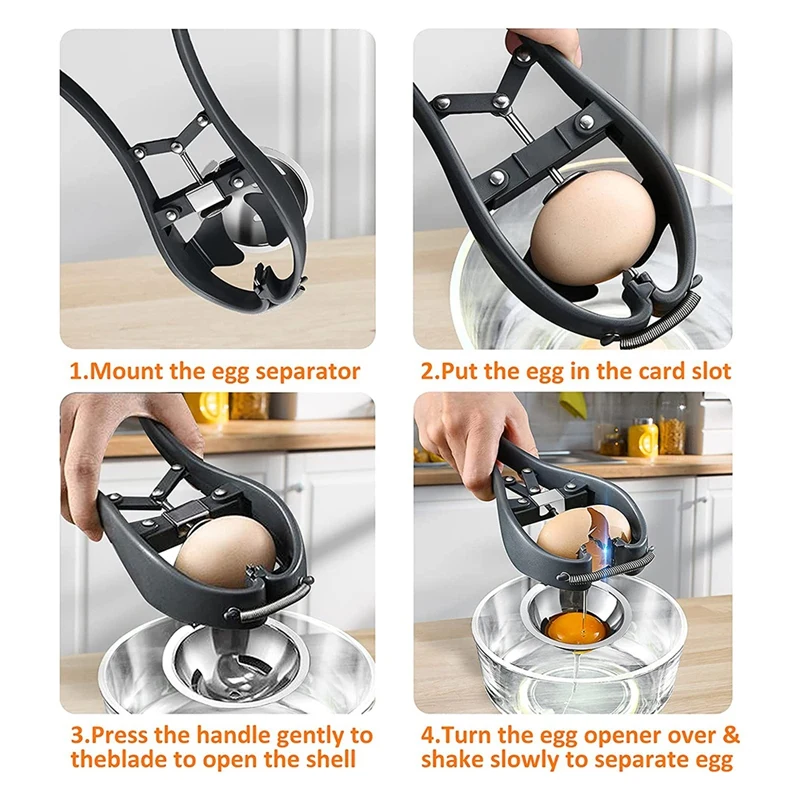 1.Mount the egg separator

2.Put the egg in the card slot

3.Press the handle gently to theblade to open the shell

4.Turn the egg opener over & shake slowly to separate egg