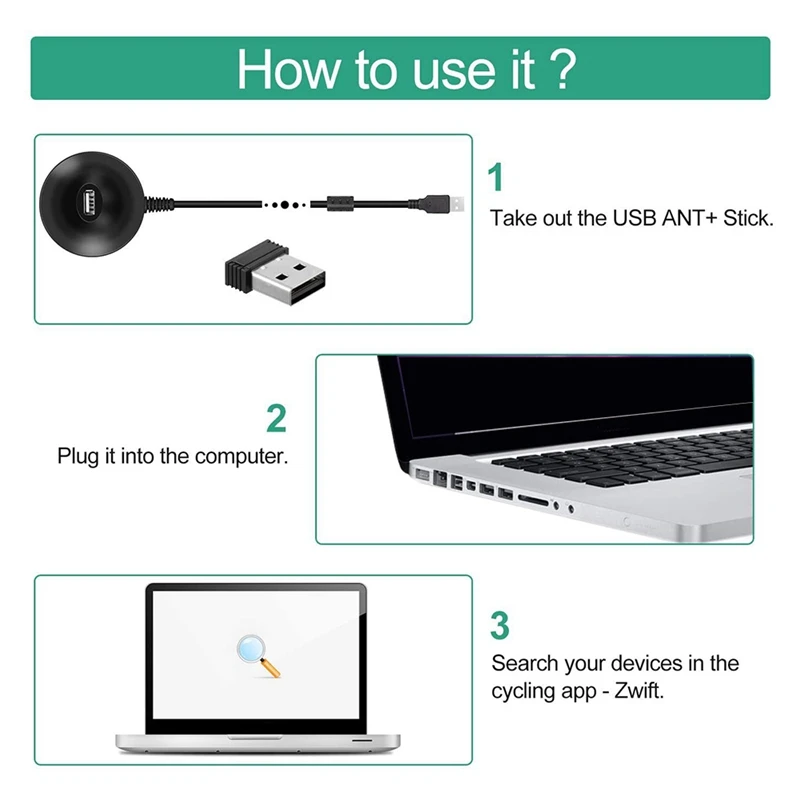 How to use it ?

1

Take out the USB ANT+ Stick.

2

Plug it into the computer.

3

Search your devices in the cycling app - Zwift.