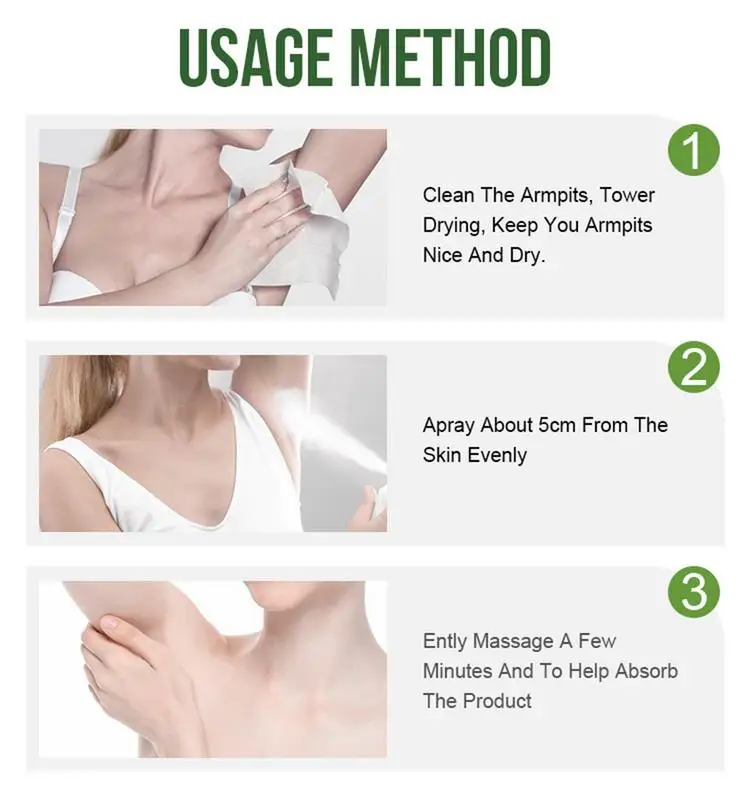 USAGE METHOD

1

Clean The Armpits, Tower Drying, Keep You Armpits Nice And Dry.

2

Apray About 5cm From The Skin Evenly

3

Ently Massage A Few Minutes And To Help Absorb The Product