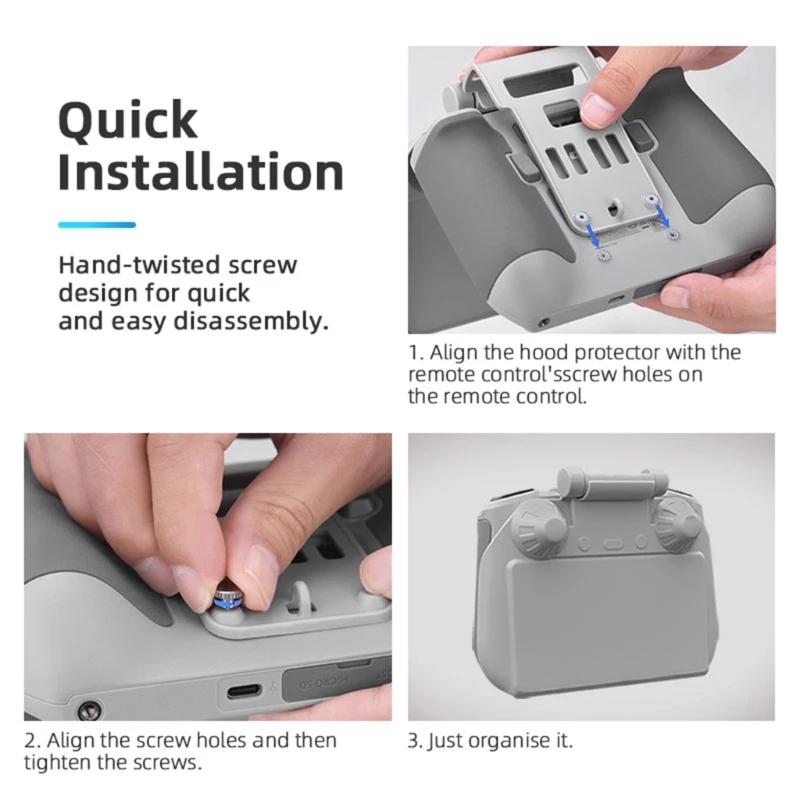 Quick Installation

Hand-twisted screw design for quick and easy disassembly.

1. Align the hood protector with the remote control'sscrew holes on the remote control.

MICRO SD

2. Align the screw holes and then tighten the screws.

3. Just organise it.