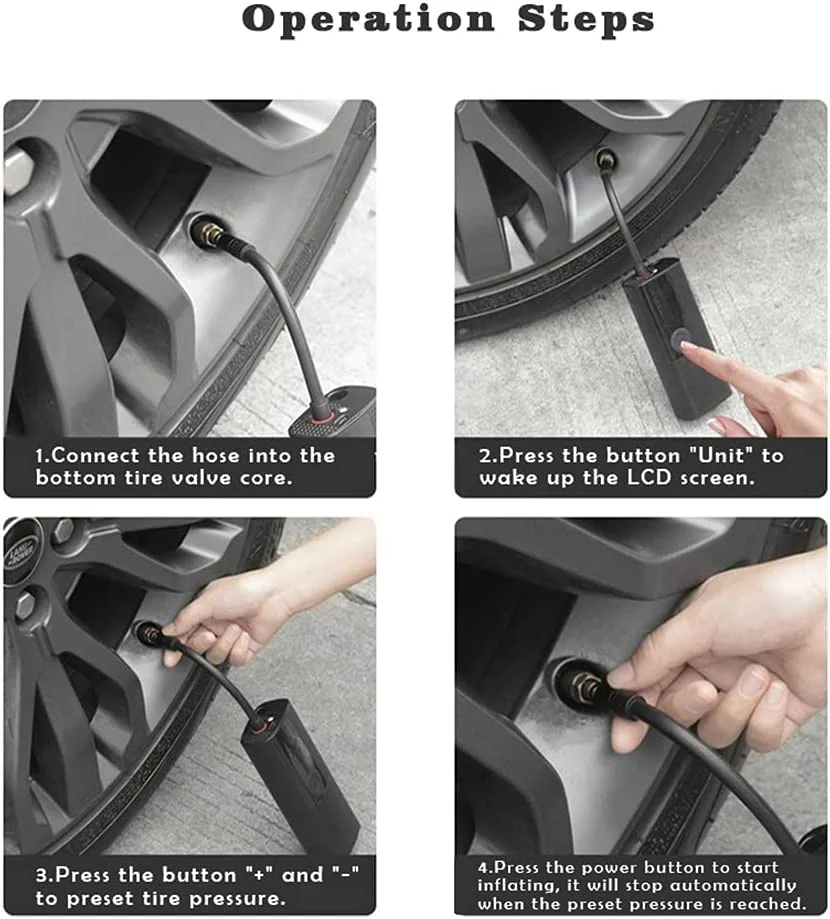 Operation Steps

1.Connect the hose into the bottom tire valve core.

2.Press the button "Unit" to wake up the LCD screen.

LAND ROVER

3.Press the button "+" and "-" to preset tire pressure.

4.Press the power button to start inflating, it will stop automatically when the preset pressure is reached.