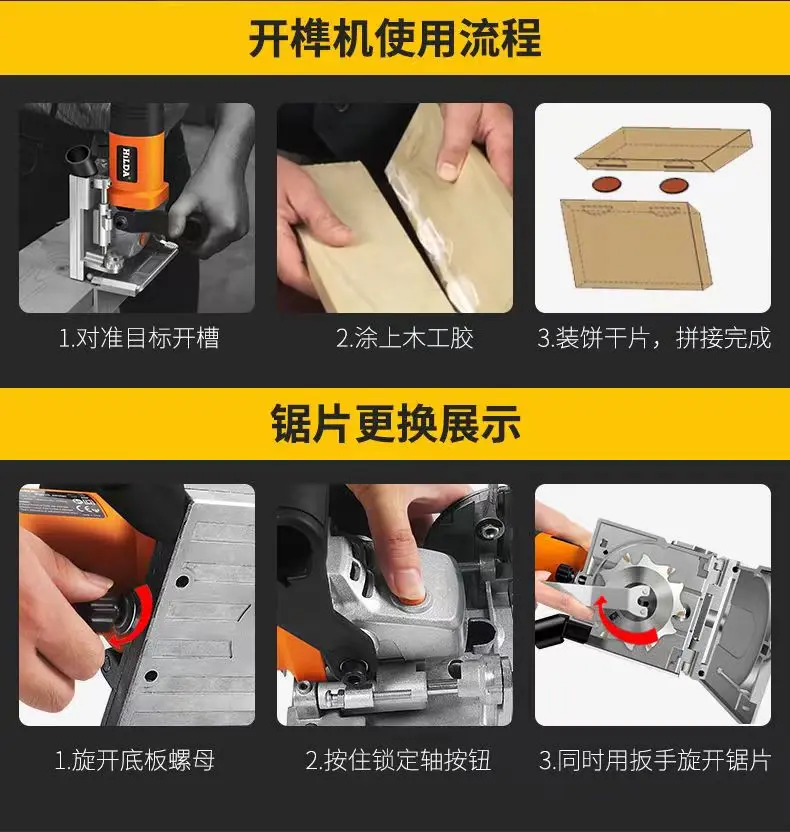 开榫机使用流程

HILDA

1.对准目标开槽

2.涂上木工胶

3.装饼干片，拼接完成

锯片更换展示

1.旋开底板螺母

2.按住锁定轴按钮

3.同时用扳手旋开锯片