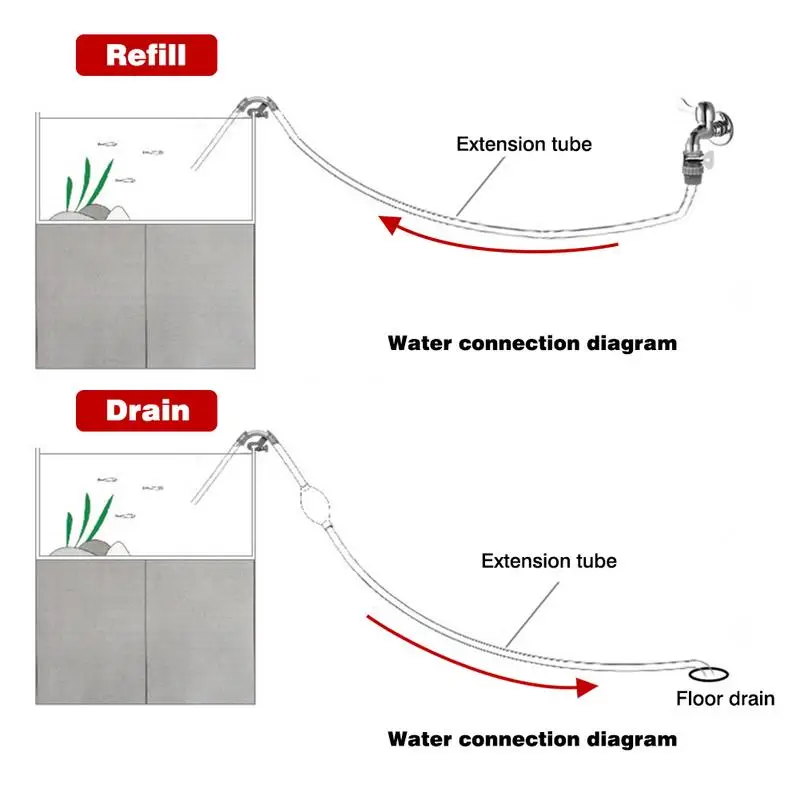 Refill

Extension tube

Water connection diagram

Drain

Extension tube

Floor drain

Water connection diagram