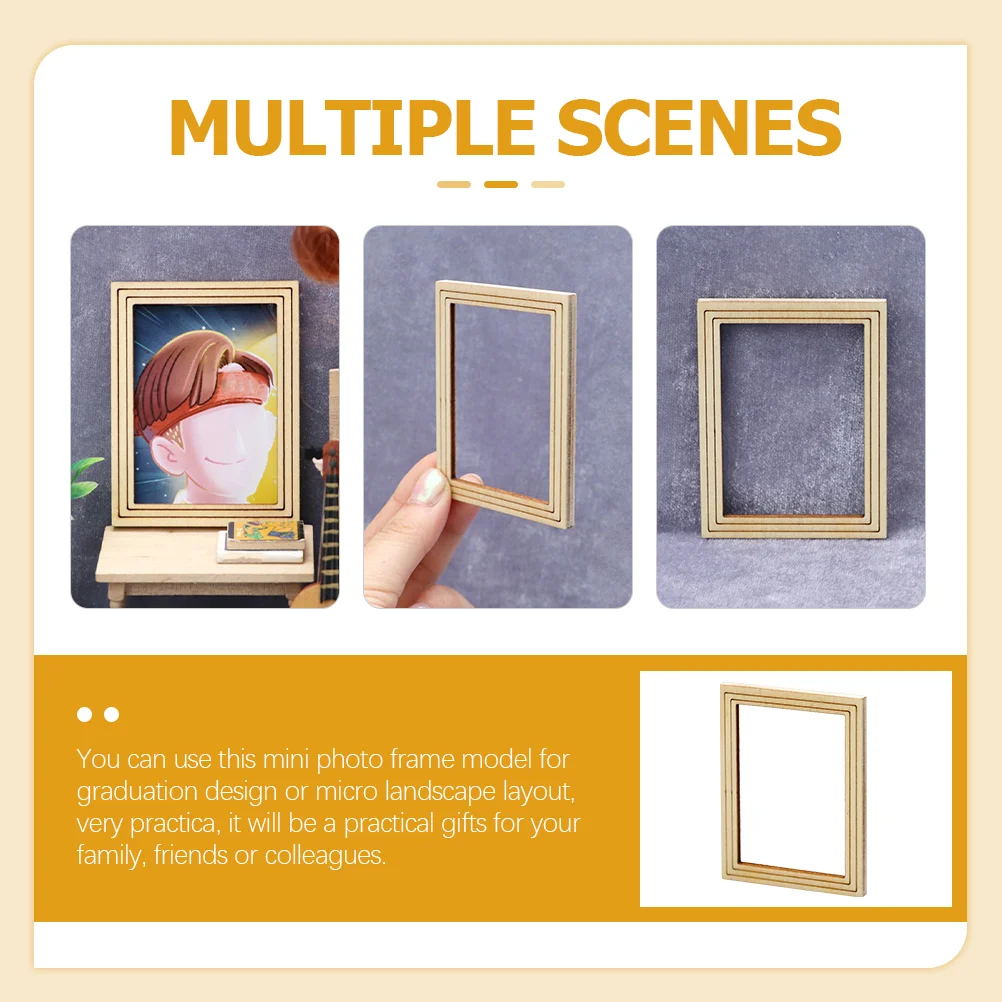 MULTIPLE SCENES

You can use this mini photo frame model for graduation design or micro landscape layout, very practica, it will be a practical gifts for your family, friends or colleagues.