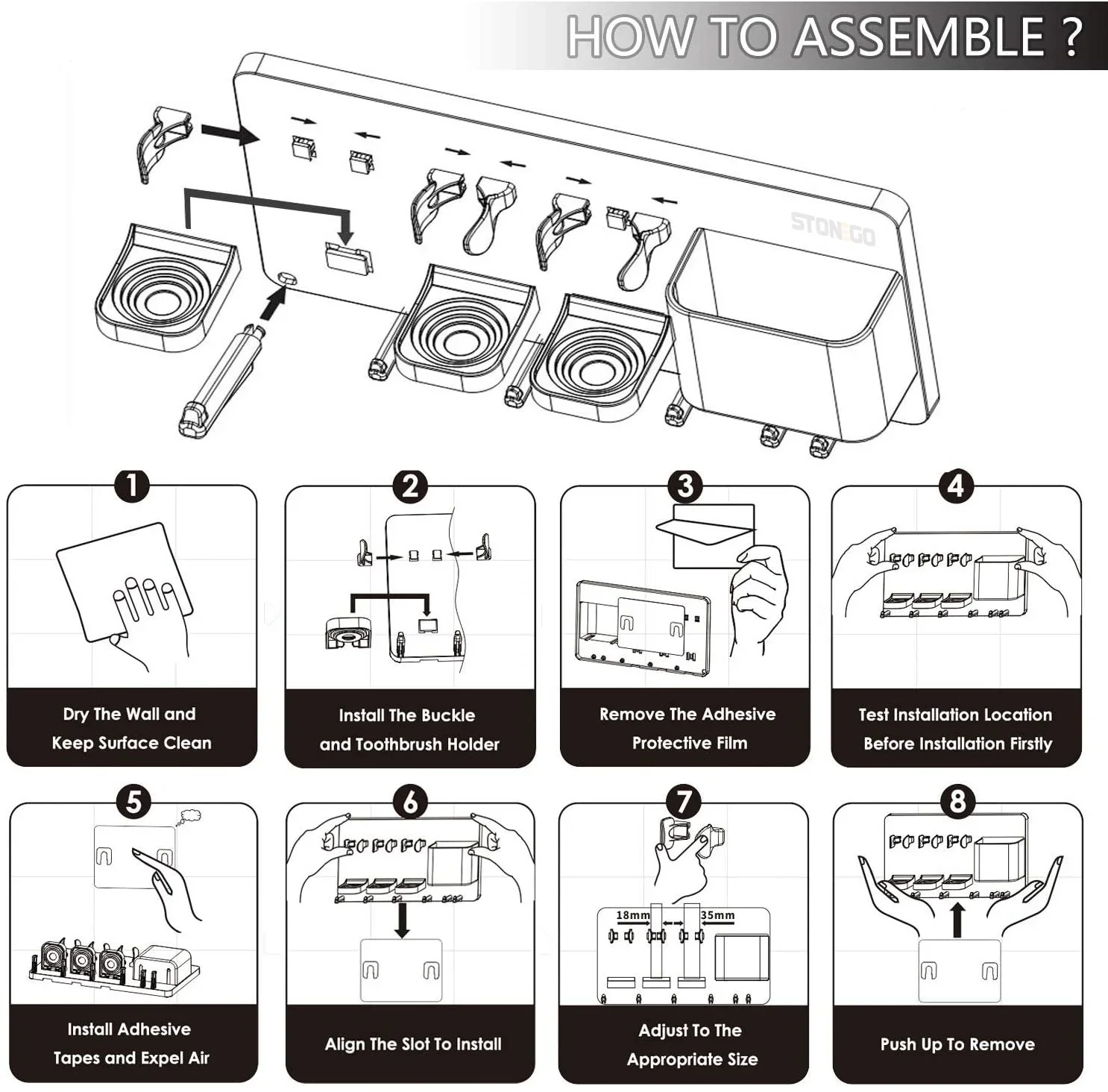 HOW TO ASSEMBLE ?

STONEGO

1
Dry The Wall and Keep Surface Clean

2
Install The Buckle and Toothbrush Holder

3
Remove The Adhesive Protective Film

4
Test Installation Location Before Installation Firstly

5
Install Adhesive Tapes and Expel Air

6
Align The Slot To Install

7
18mm
35mm
Adjust To The Appropriate Size

8
Push Up To Remove