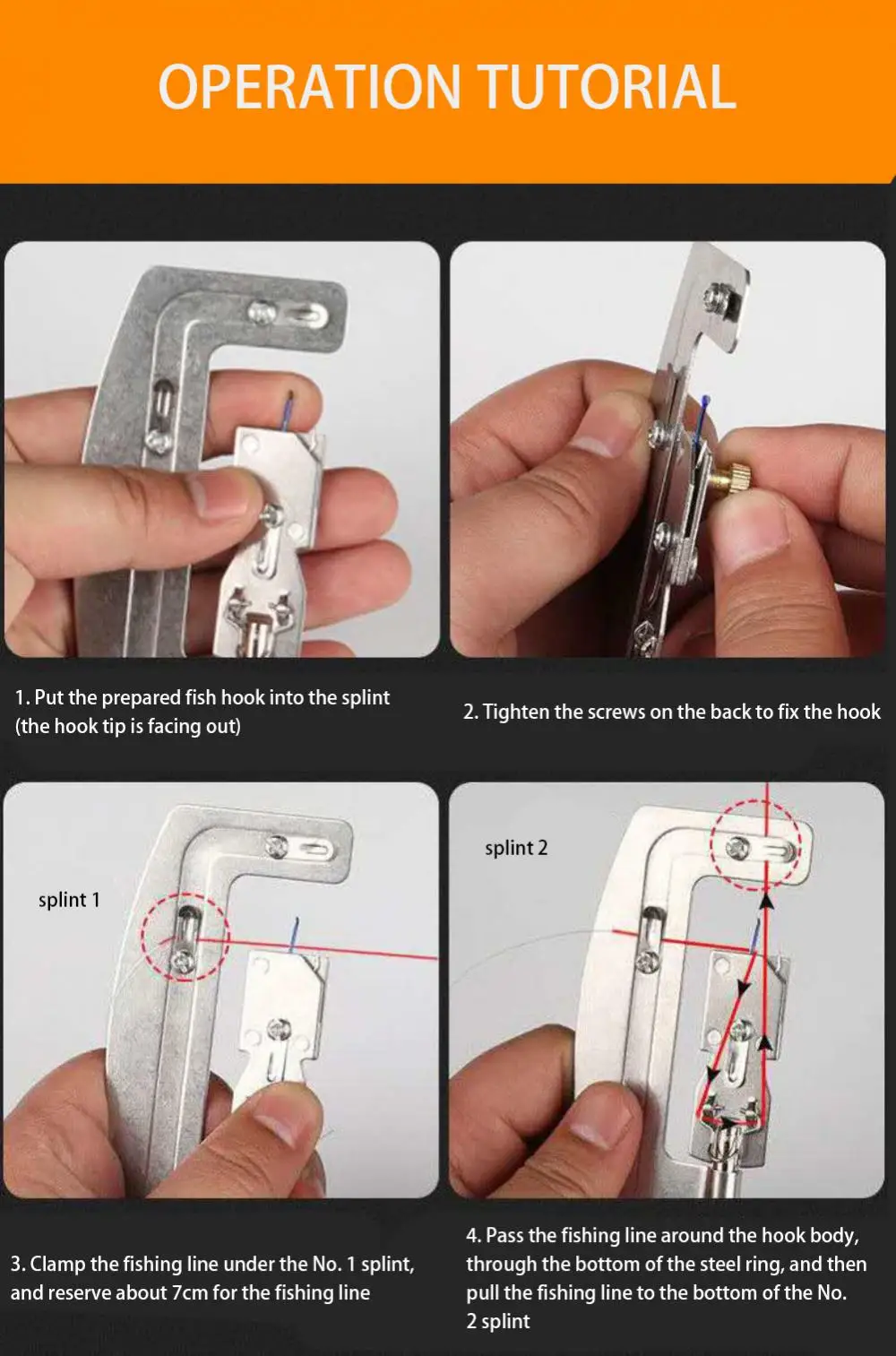 OPERATION TUTORIAL

1. Put the prepared fish hook into the splint (the hook tip is facing out)

2. Tighten the screws on the back to fix the hook

splint 1

splint 2

3. Clamp the fishing line under the No. 1 splint, and reserve about 7cm for the fishing line

4. Pass the fishing line around the hook body, through the bottom of the steel ring, and then pull the fishing line to the bottom of the No. 2 splint