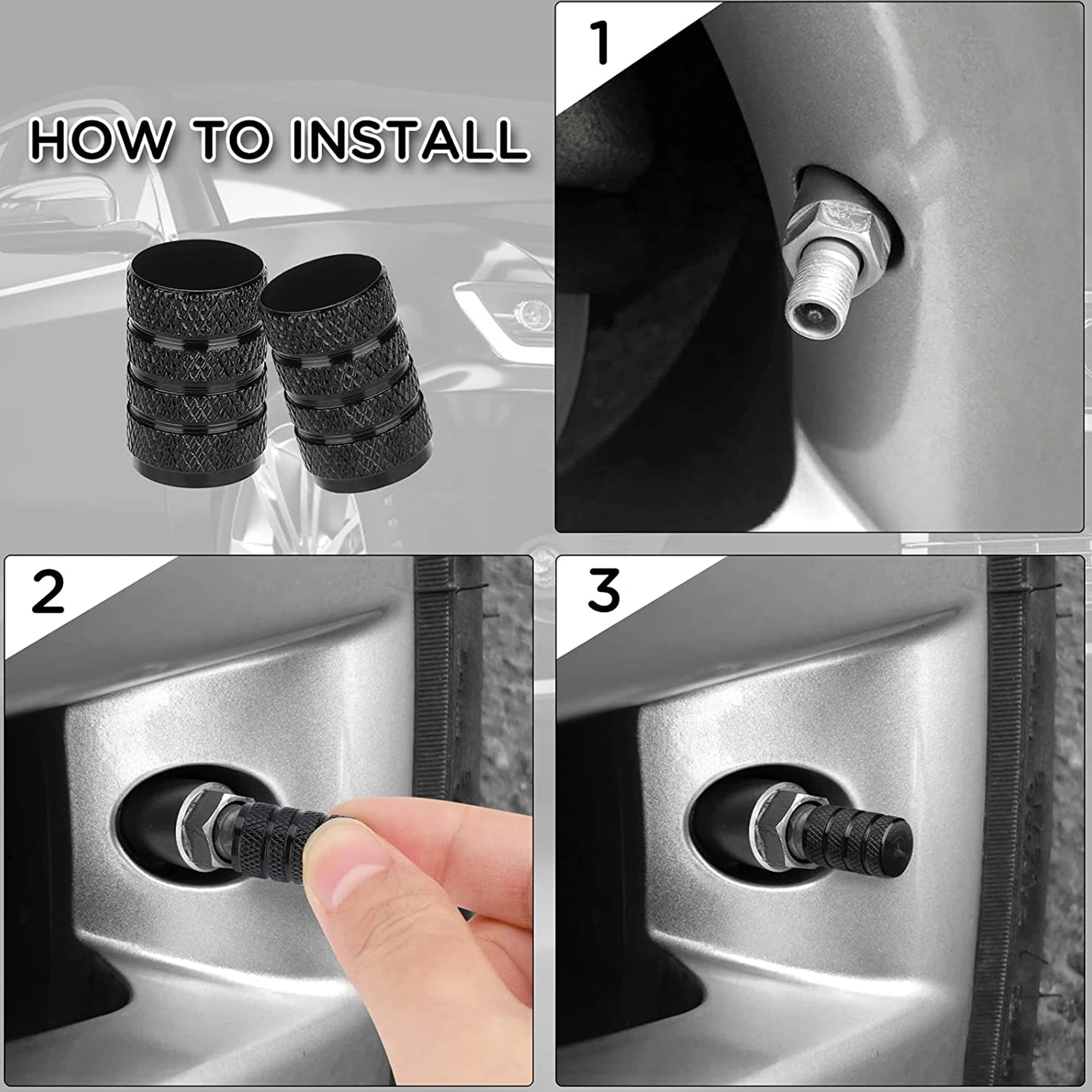 HOW TO INSTALL

1

2

3