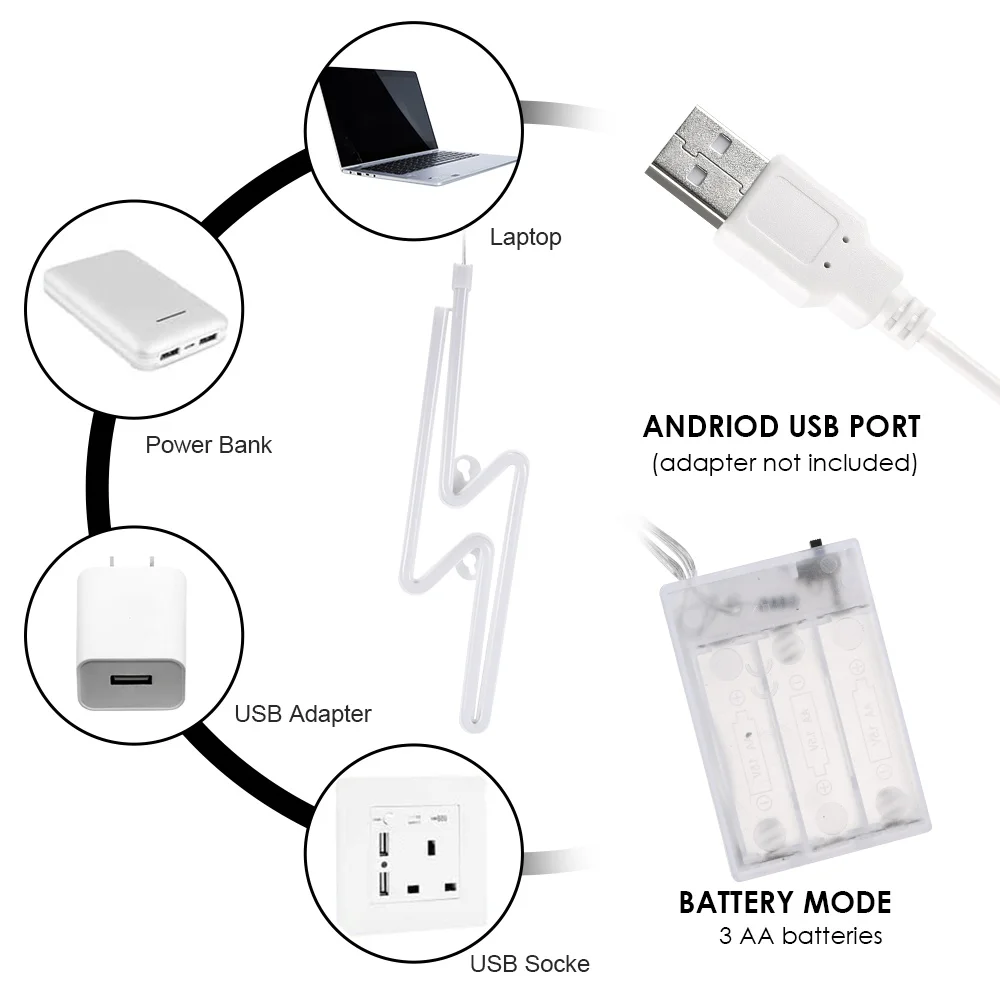 Laptop

Power Bank

USB Adapter

USB Socke

ANDRIOD USB PORT
(adapter not included)

BATTERY MODE
3 AA batteries