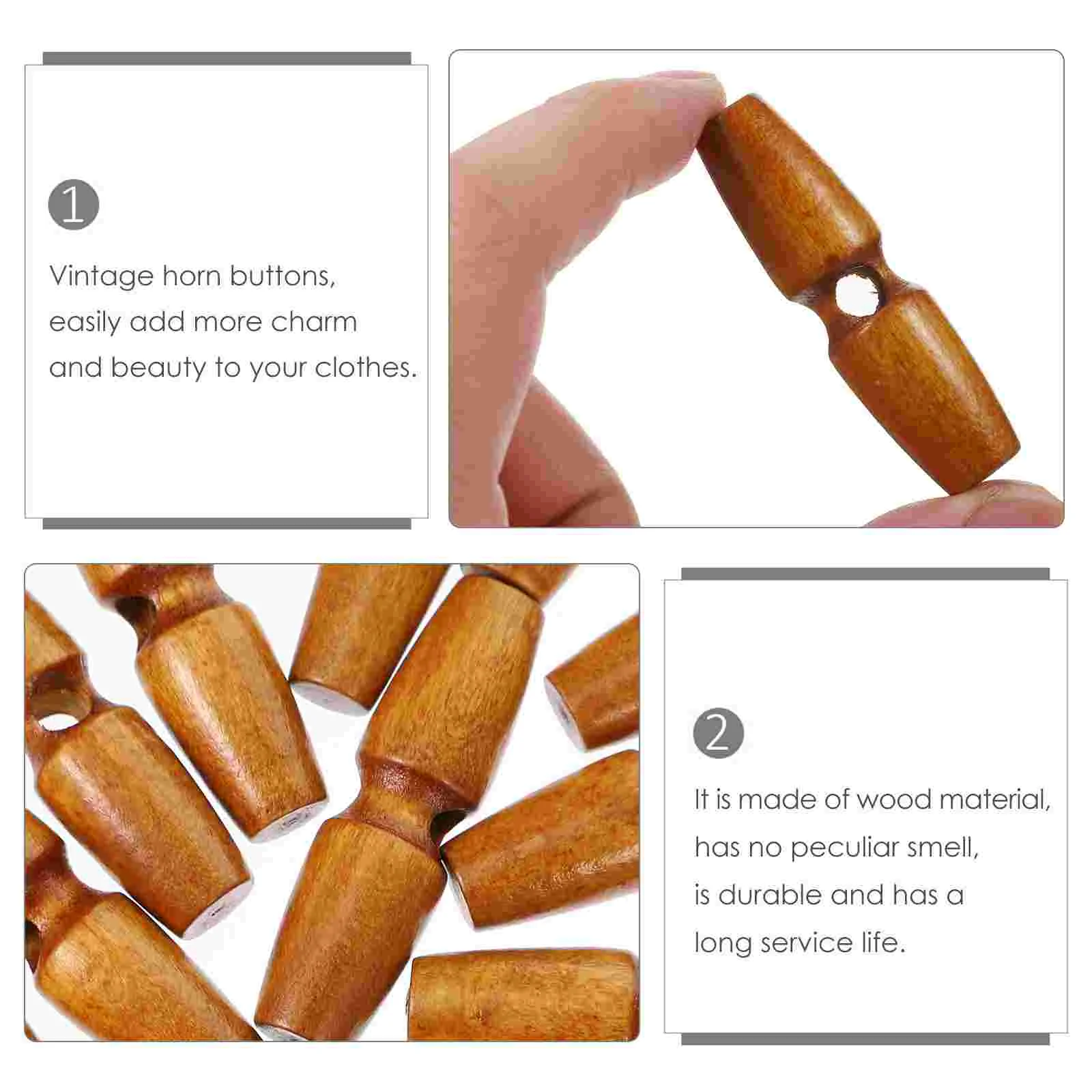 1

Vintage horn buttons, easily add more charm and beauty to your clothes.

2

It is made of wood material, has no peculiar smell, is durable and has a long service life.