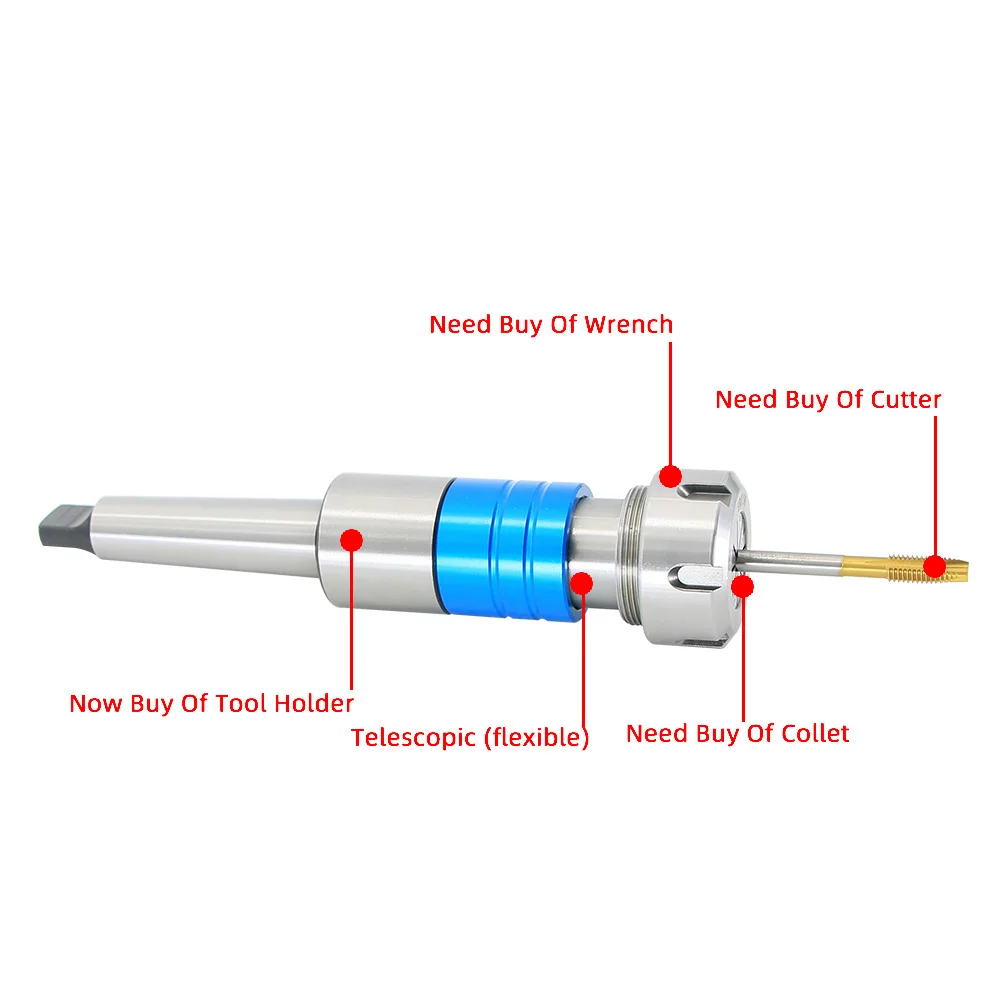 Need Buy Of Wrench

Need Buy Of Cutter

Now Buy Of Tool Holder

Telescopic (flexible)

Need Buy Of Collet