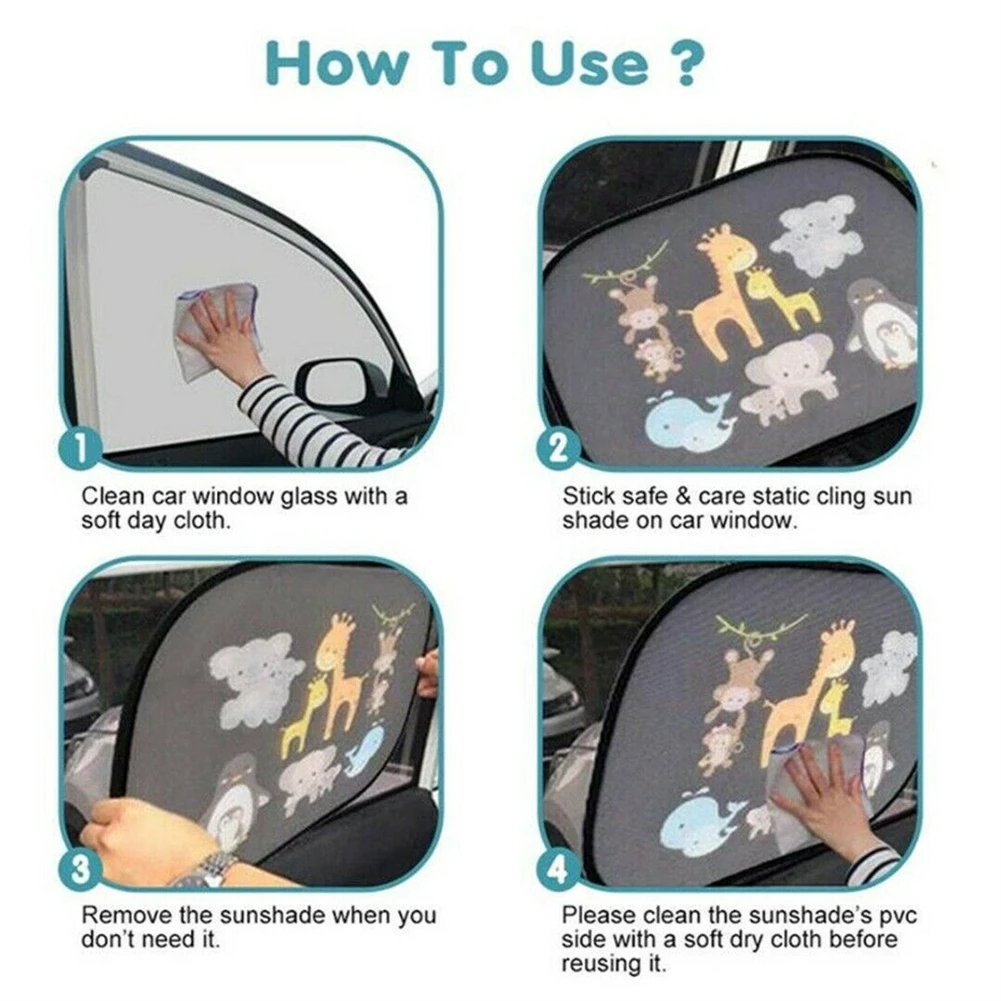 How To Use ?

1

Clean car window glass with a soft day cloth.

2

Stick safe & care static cling sun shade on car window.

3

Remove the sunshade when you don't need it.

4

Please clean the sunshade's pvc side with a soft dry cloth before reusing it.