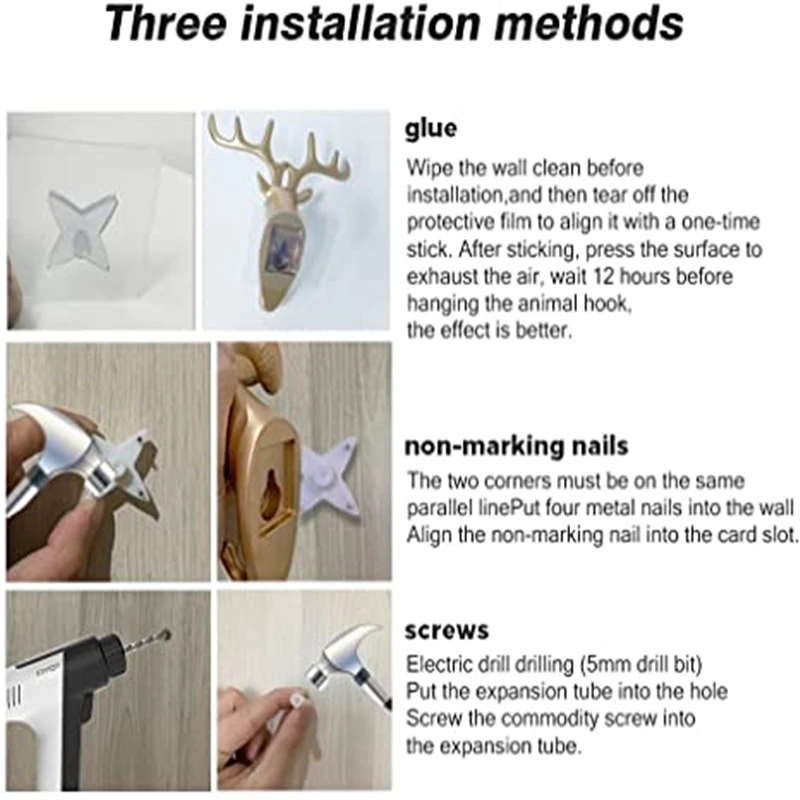 Three installation methods

glue

Wipe the wall clean before installation,and then tear off the protective film to align it with a one-time stick. After sticking, press the surface to exhaust the air, wait 12 hours before hanging the animal hook, the effect is better.

non-marking nails

The two corners must be on the same parallel linePut four metal nails into the wall Align the non-marking nail into the card slot.

screws

Electric drill drilling (5mm drill bit)
Put the expansion tube into the hole
Screw the commodity screw into the expansion tube.