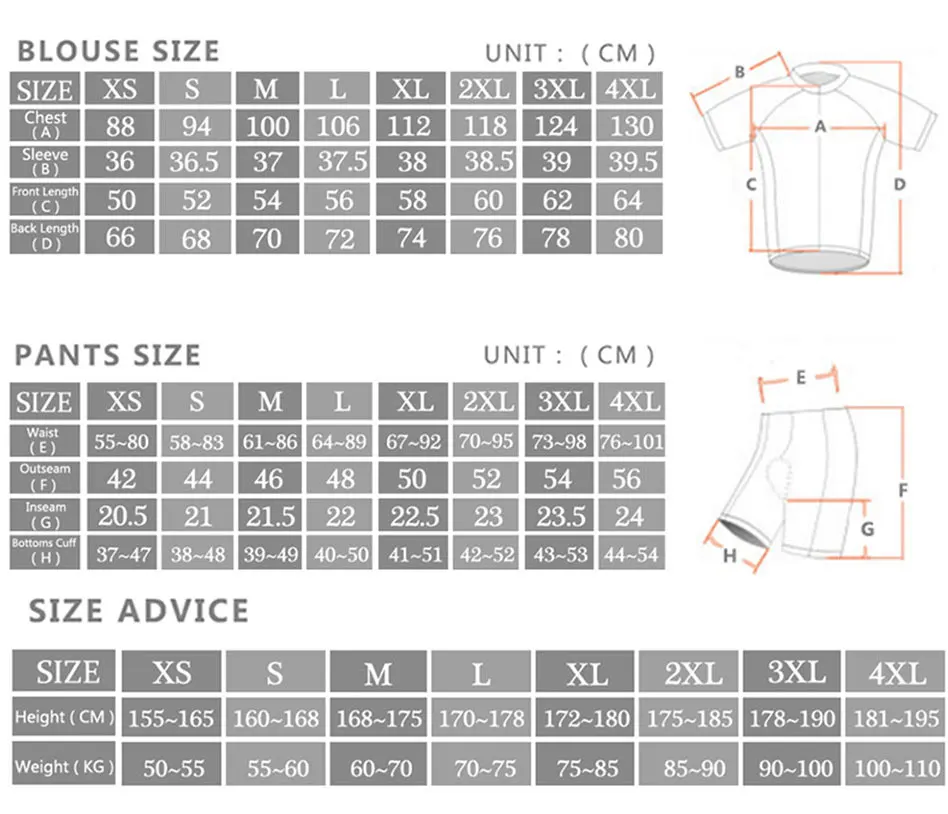 BLOUSE SIZE

UNIT : ( CM )

| SIZE | XS | S | M | L | XL | 2XL | 3XL | 4XL |
|---|---|---|---|---|---|---|---|---|
| Chest ( A ) | 88 | 94 | 100 | 106 | 112 | 118 | 124 | 130 |
| Sleeve ( B ) | 36 | 36.5 | 37 | 37.5 | 38 | 38.5 | 39 | 39.5 |
| Front Length ( C ) | 50 | 52 | 54 | 56 | 58 | 60 | 62 | 64 |
| Back Length ( D ) | 66 | 68 | 70 | 72 | 74 | 76 | 78 | 80 |

B
A
C
D

PANTS SIZE

UNIT : ( CM )

| SIZE | XS | S | M | L | XL | 2XL | 3XL | 4XL |
|---|---|---|---|---|---|---|---|---|
| Waist ( E ) | 55~80 | 58~83 | 61~86 | 64~89 | 67~92 | 70~95 | 73~98 | 76~101 |
| Outseam ( F ) | 42 | 44 | 46 | 48 | 50 | 52 | 54 | 56 |
| Inseam ( G ) | 20.5 | 21 | 21.5 | 22 | 22.5 | 23 | 23.5 | 24 |
| Bottoms Cuff ( H ) | 37~47 | 38~48 | 39~49 | 40~50 | 41~51 | 42~52 | 43~53 | 44~54 |

E
F
G
H

SIZE ADVICE

| SIZE | XS | S | M | L | XL | 2XL | 3XL | 4XL |
|---|---|---|---|---|---|---|---|---|
| Height ( CM ) | 155~165 | 160~168 | 168~175 | 170~178 | 172~180 | 175~185 | 178~190 | 181~195 |
| Weight ( KG ) | 50~55 | 55~60 | 60~70 | 70~75 | 75~85 | 85~90 | 90~100 | 100~110 |