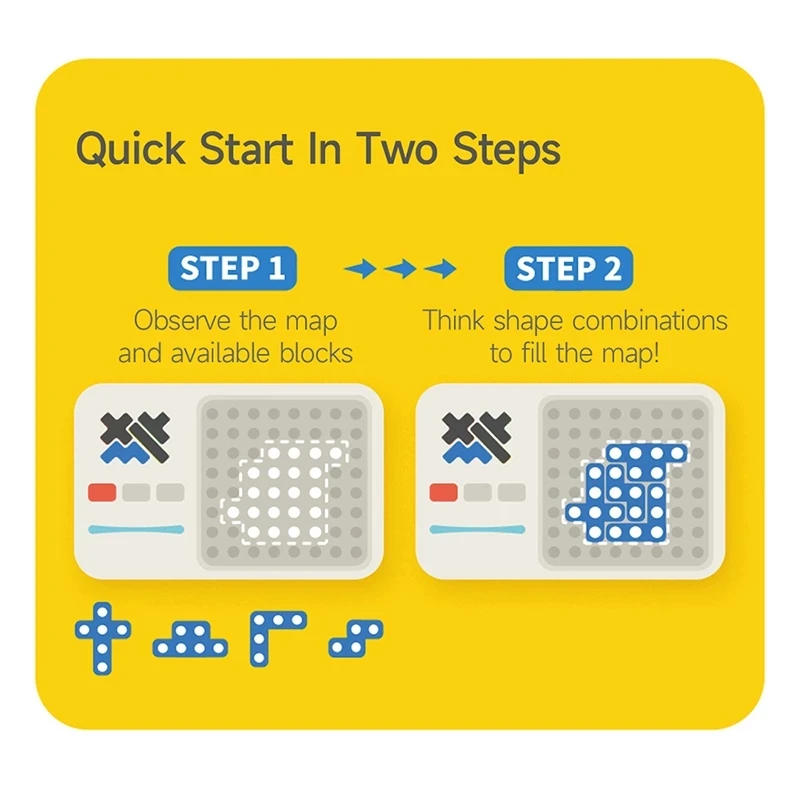 Quick Start In Two Steps

STEP 1

Observe the map and available blocks

STEP 2

Think shape combinations to fill the map!