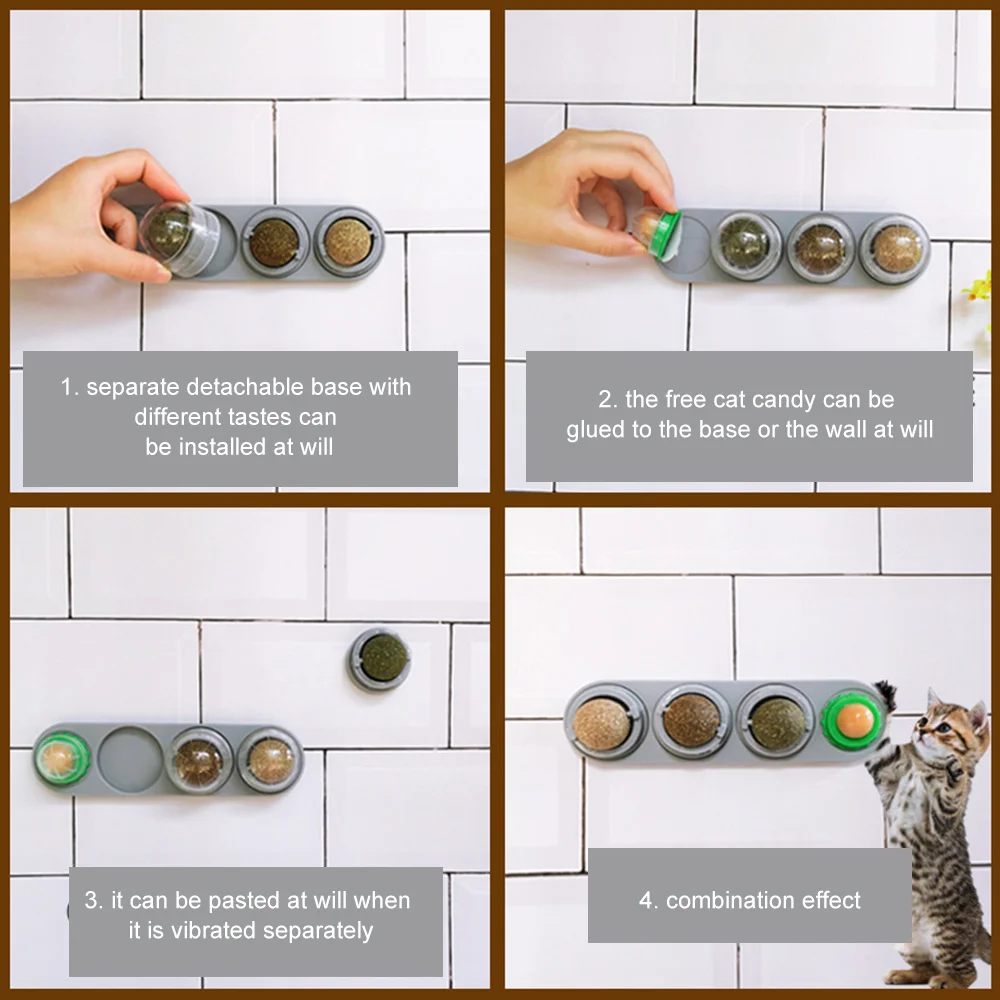 1. separate detachable base with different tastes can be installed at will

2. the free cat candy can be glued to the base or the wall at will

3. it can be pasted at will when it is vibrated separately

4. combination effect