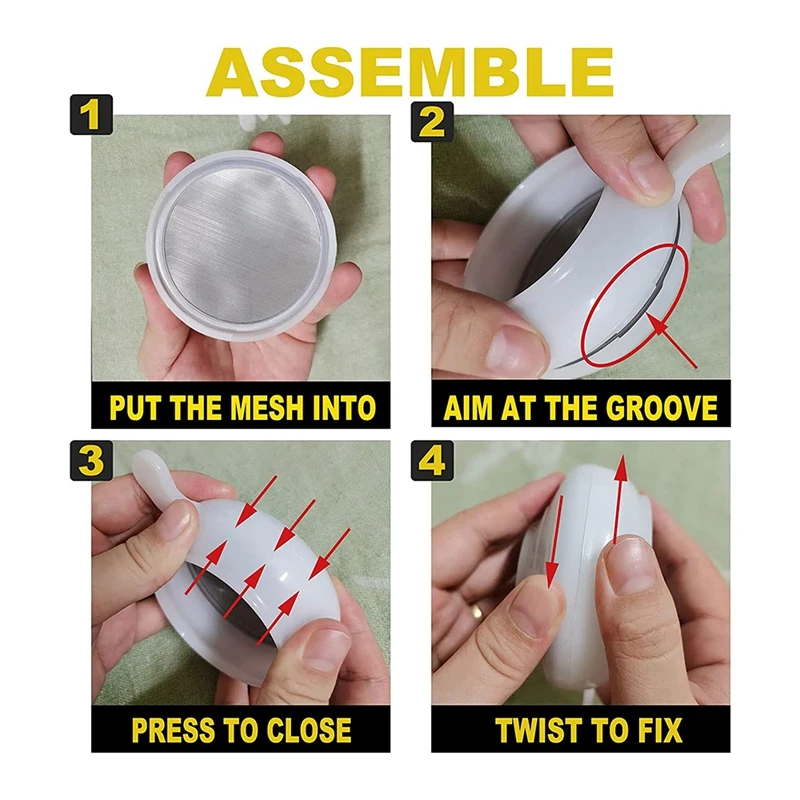 ASSEMBLE

1
PUT THE MESH INTO

2
AIM AT THE GROOVE

3
PRESS TO CLOSE

4
TWIST TO FIX