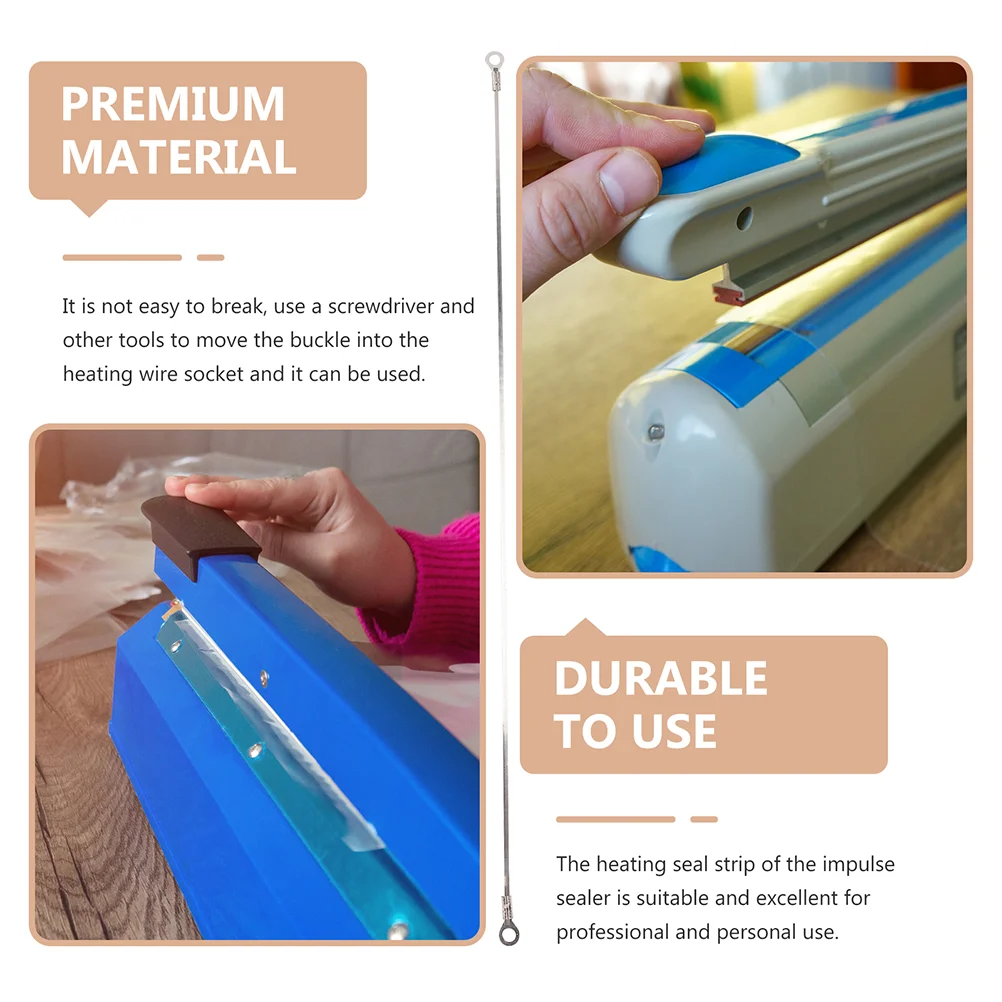 PREMIUM MATERIAL

It is not easy to break, use a screwdriver and other tools to move the buckle into the heating wire socket and it can be used.

DURABLE TO USE

The heating seal strip of the impulse sealer is suitable and excellent for professional and personal use.