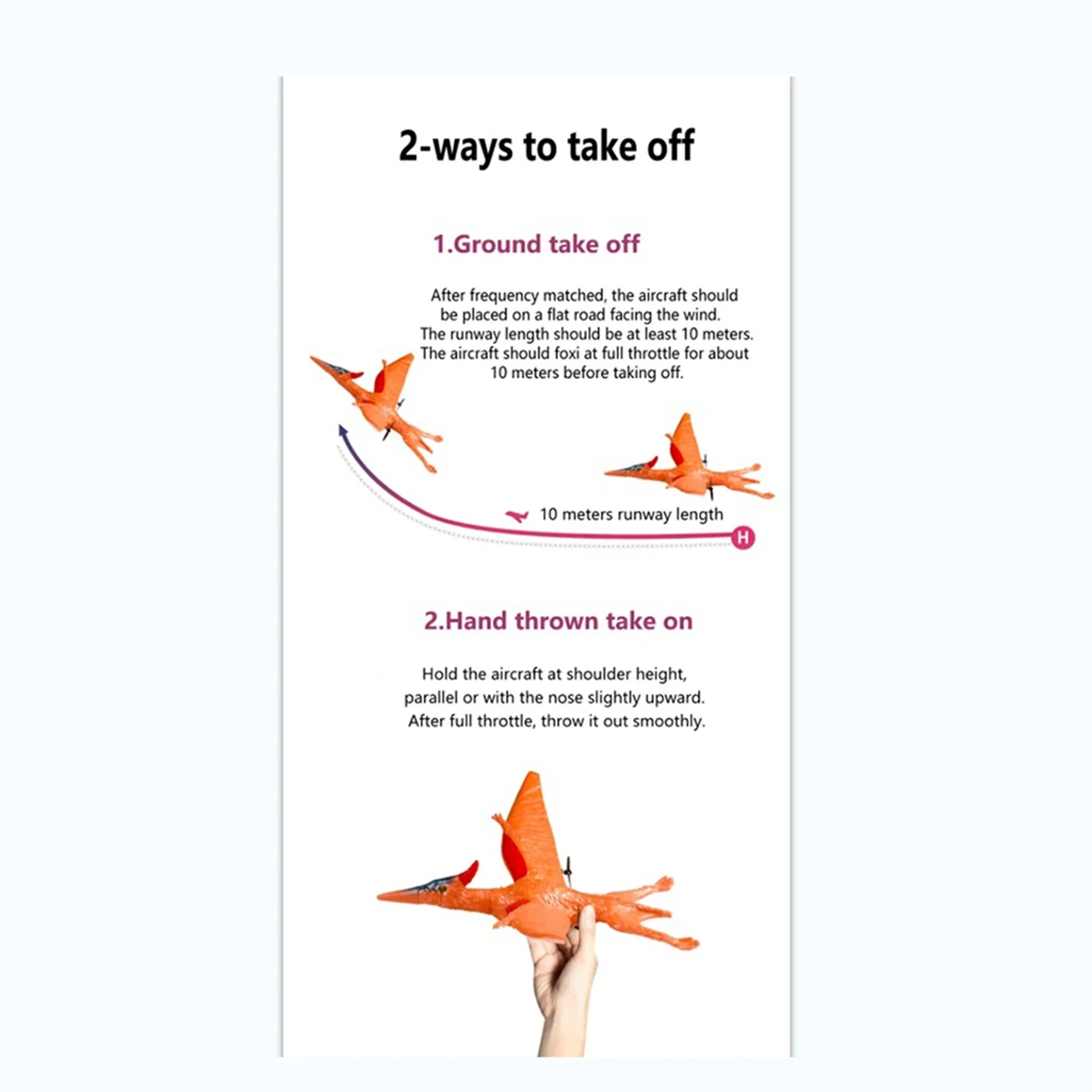 2-ways to take off

1.Ground take off

After frequency matched, the aircraft should be placed on a flat road facing the wind. The runway length should be at least 10 meters. The aircraft should foxi at full throttle for about 10 meters before taking off.

10 meters runway length

H

2.Hand thrown take on

Hold the aircraft at shoulder height, parallel or with the nose slightly upward. After full throttle, throw it out smoothly.