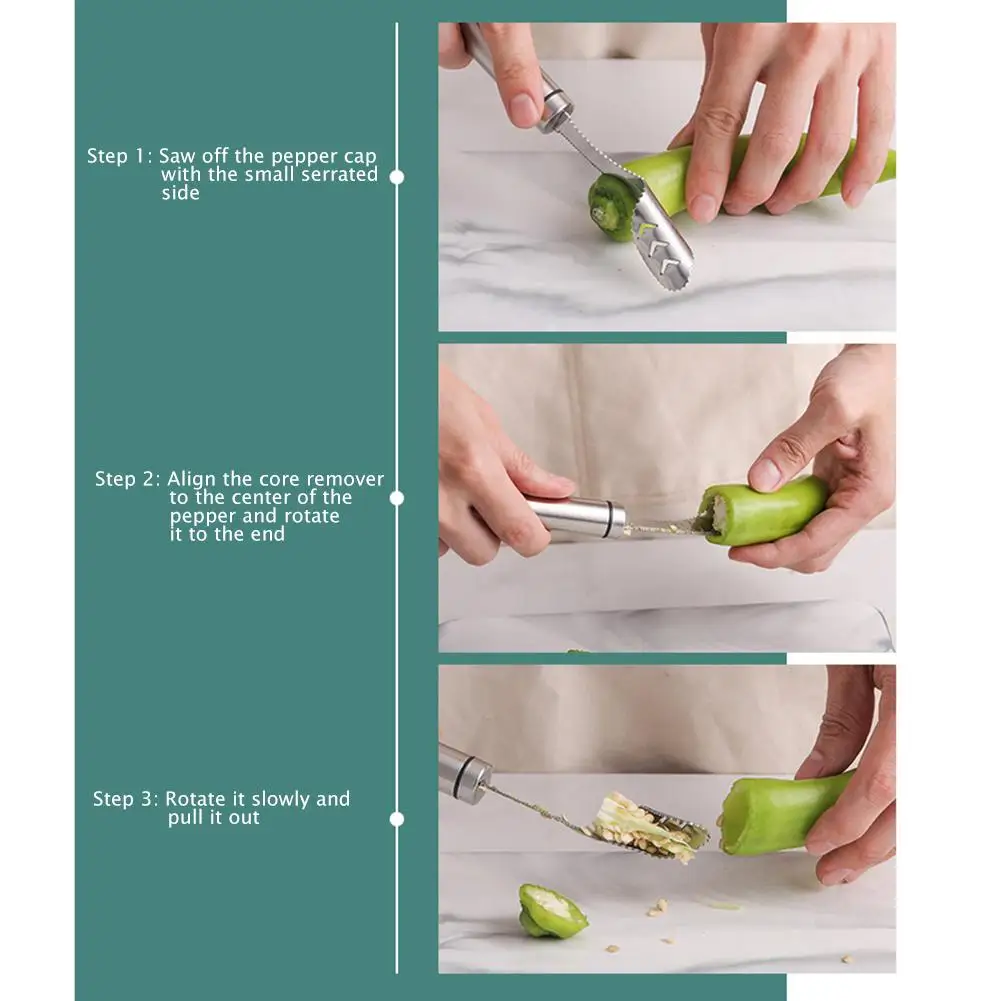 Step 1: Saw off the pepper cap with the small serrated side

Step 2: Align the core remover to the center of the pepper and rotate it to the end

Step 3: Rotate it slowly and pull it out