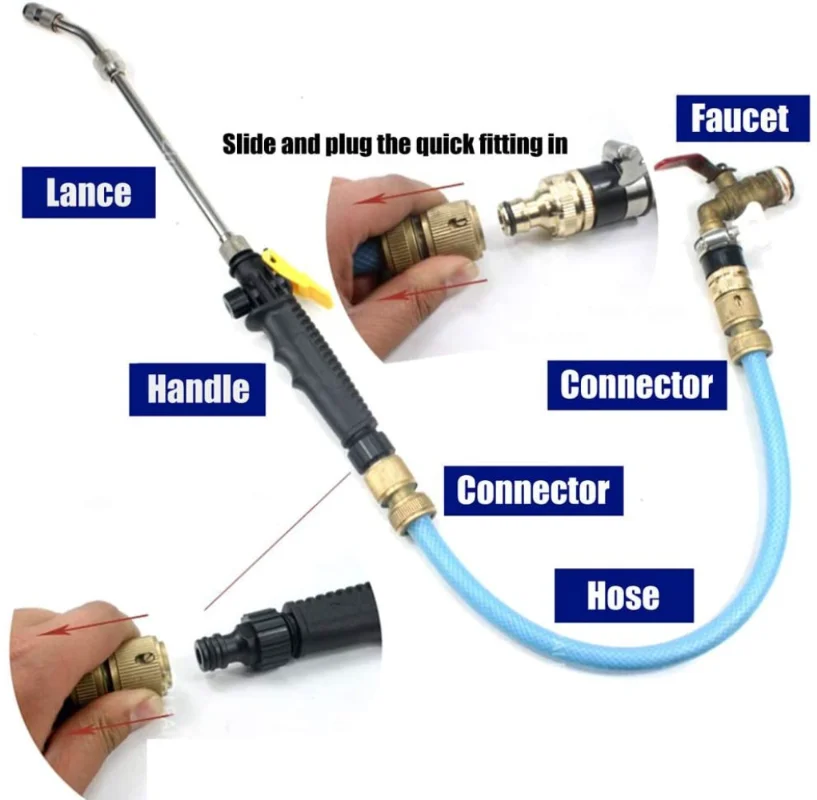 Faucet

Slide and plug the quick fitting in

Lance

Handle

Connector

Connector

Hose