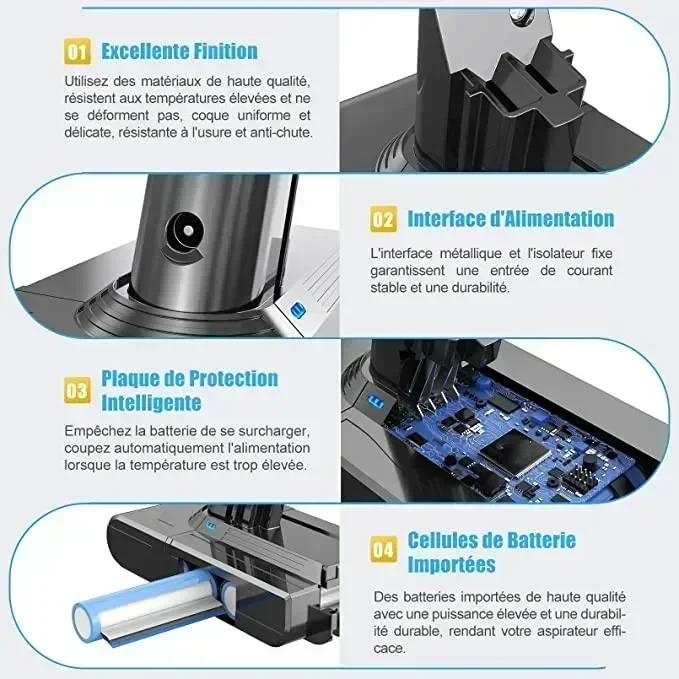 01 Excellente Finition

Utilisez des matériaux de haute qualité, résistent aux températures élevées et ne se déforment pas, coque uniforme et délicate, résistante à l'usure et anti-chute.

02 Interface d'Alimentation

L'interface métallique et l'isolateur fixe garantissent une entrée de courant stable et une durabilité.

03 Plaque de Protection Intelligente

Empêchez la batterie de se surcharger, coupez automatiquement l'alimentation lorsque la température est trop élevée.

04 Cellules de Batterie Importées

Des batteries importées de haute qualité avec une puissance élevée et une durabilité durable, rendant votre aspirateur efficace.