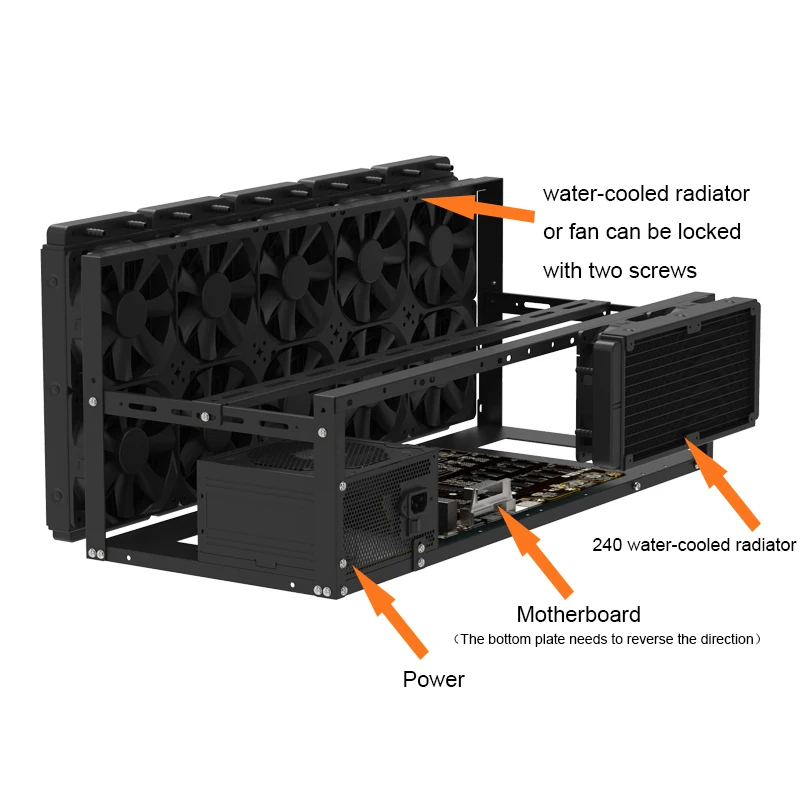 water-cooled radiator or fan can be locked with two screws

240 water-cooled radiator

Motherboard
（The bottom plate needs to reverse the direction）

Power