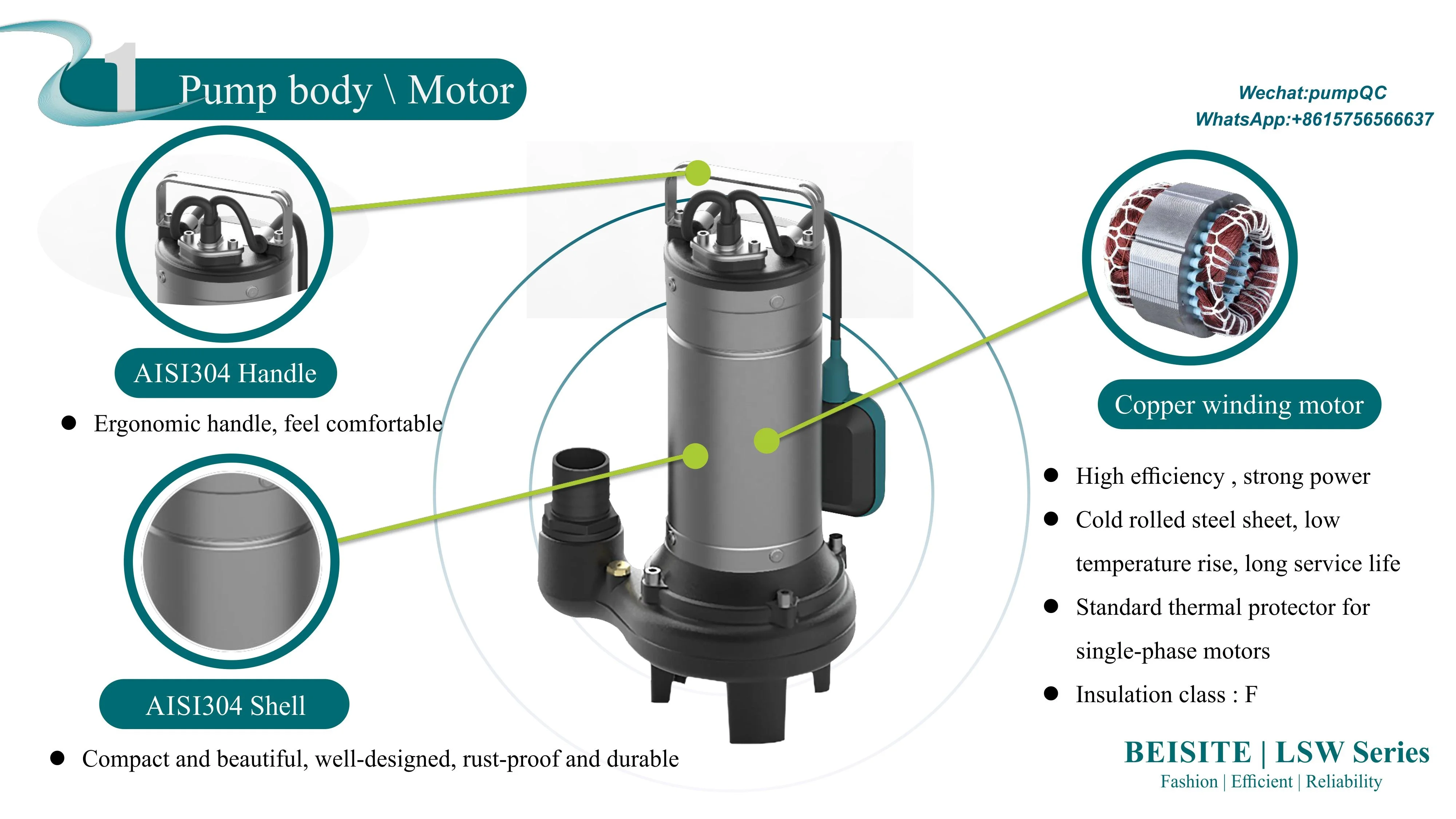 1 Pump body \ Motor

Wechat:pumpQC
WhatsApp:+8615756566637

AISI304 Handle

● Ergonomic handle, feel comfortable

AISI304 Shell

● Compact and beautiful, well-designed, rust-proof and durable

Copper winding motor

● High efficiency , strong power
● Cold rolled steel sheet, low temperature rise, long service life
● Standard thermal protector for single-phase motors
● Insulation class : F

BEISITE | LSW Series
Fashion | Efficient | Reliability