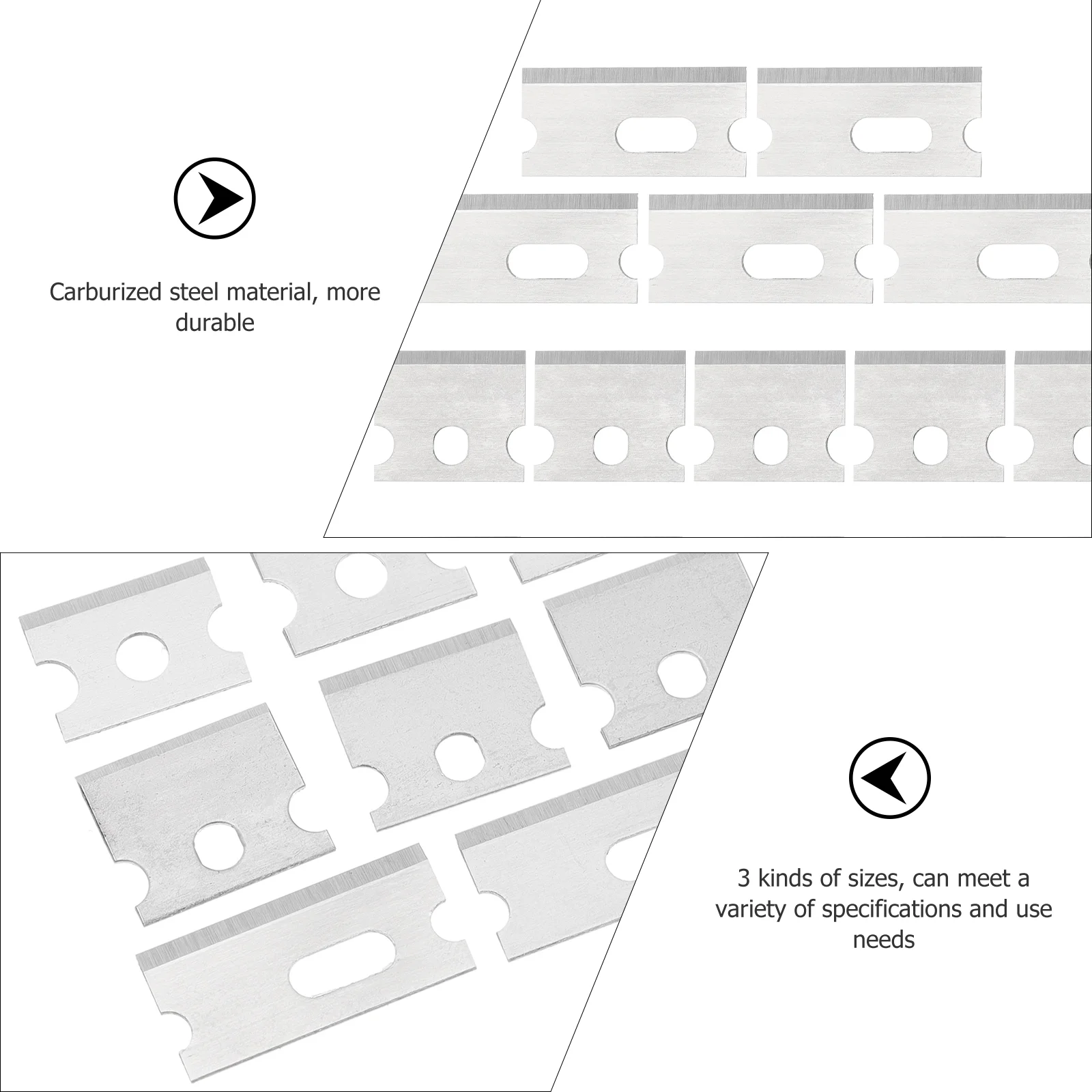 Carburized steel material, more durable

3 kinds of sizes, can meet a variety of specifications and use needs