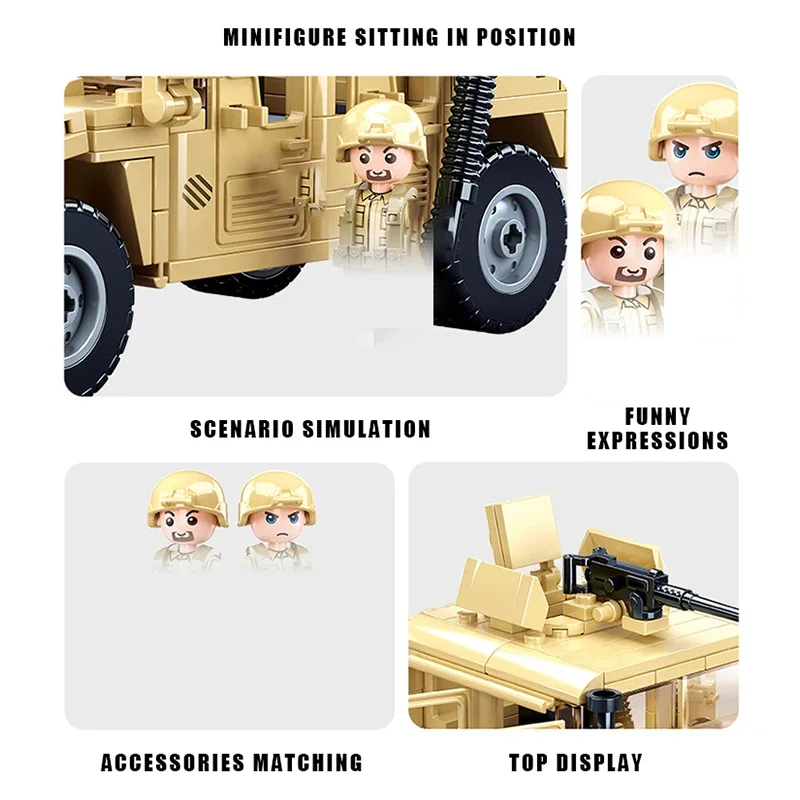 MINIFIGURE SITTING IN POSITION

SCENARIO SIMULATION

FUNNY EXPRESSIONS

ACCESSORIES MATCHING

TOP DISPLAY