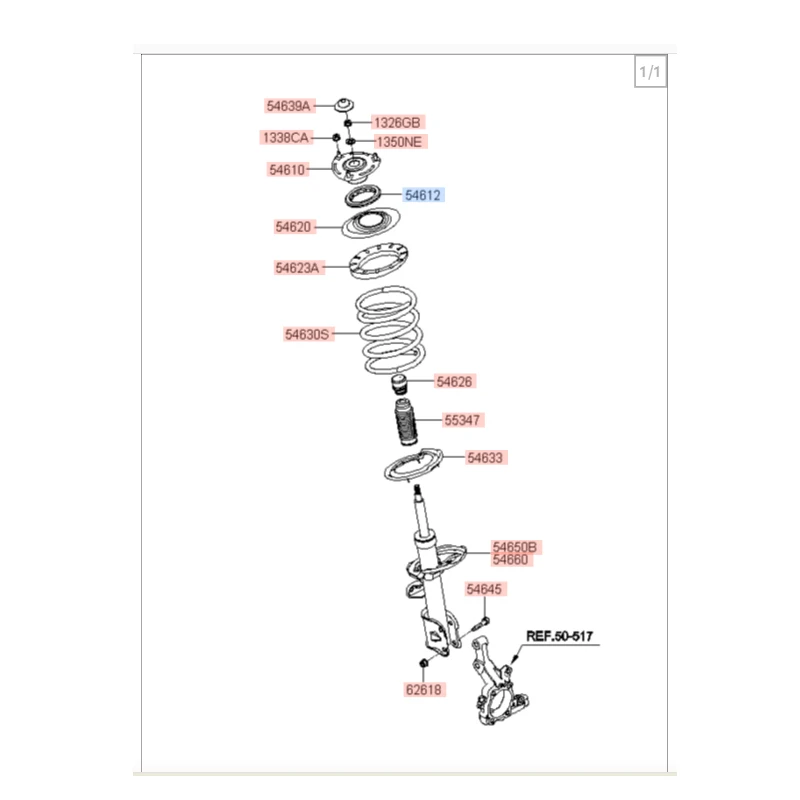 1/1

54639A
1326GB
1338CA
1350NE
54610
54612
54620
54623A
54630S
54626
55347
54633
54650B
54660
54645
REF.50-517
62618