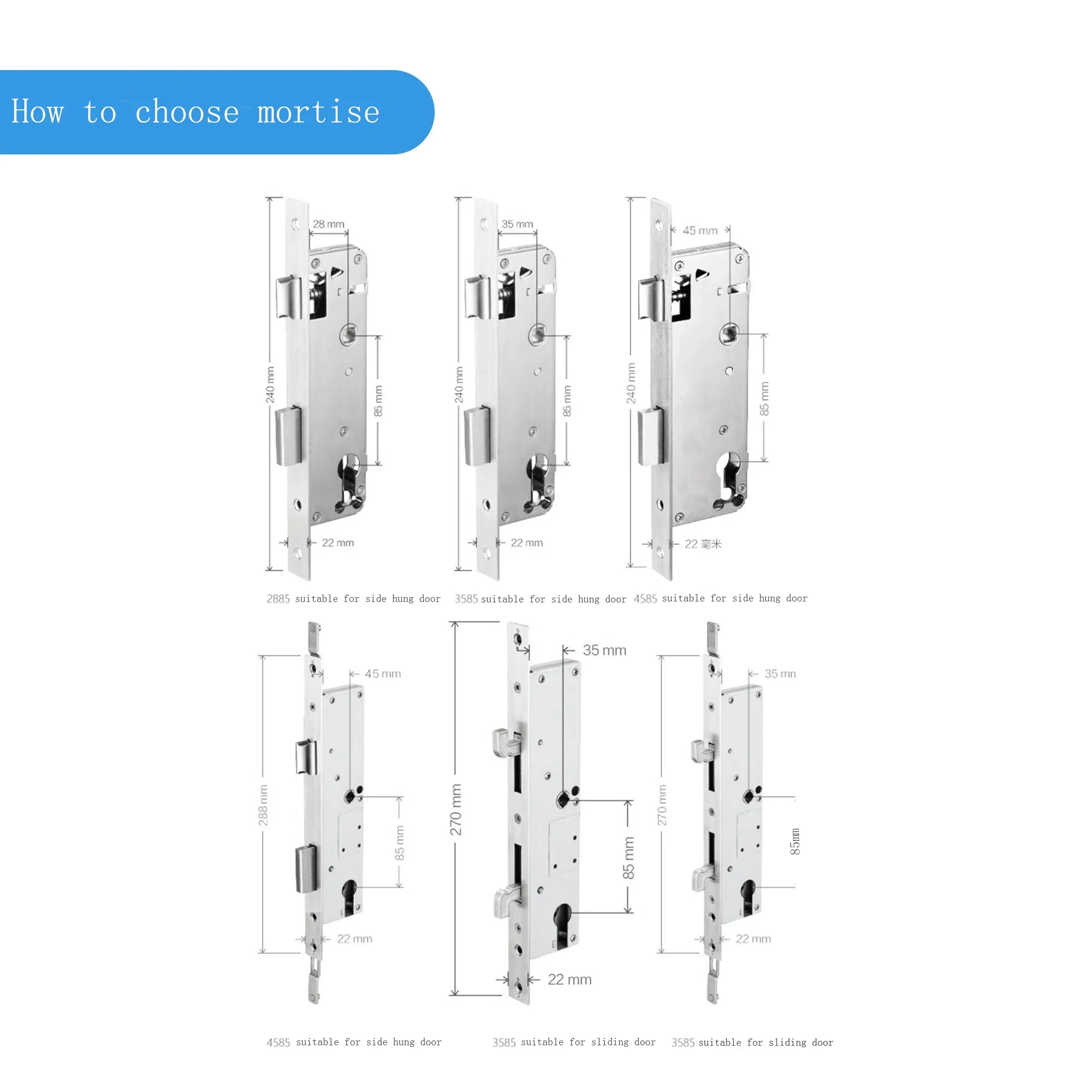 How to choose mortise

28 mm
240 mm
85 mm
22 mm
2885 suitable for side hung door

35 mm
240 mm
85 mm
22 mm
3585 suitable for side hung door

45 mm
240 mm
85 mm
22 毫米
4585 suitable for side hung door

45 mm
288 mm
85 mm
22 mm
4585 suitable for side hung door

35 mm
270 mm
85 mm
22 mm
3585 suitable for sliding door

35 mn
270 mm
85mm
22 mm
3585 suitable for sliding door