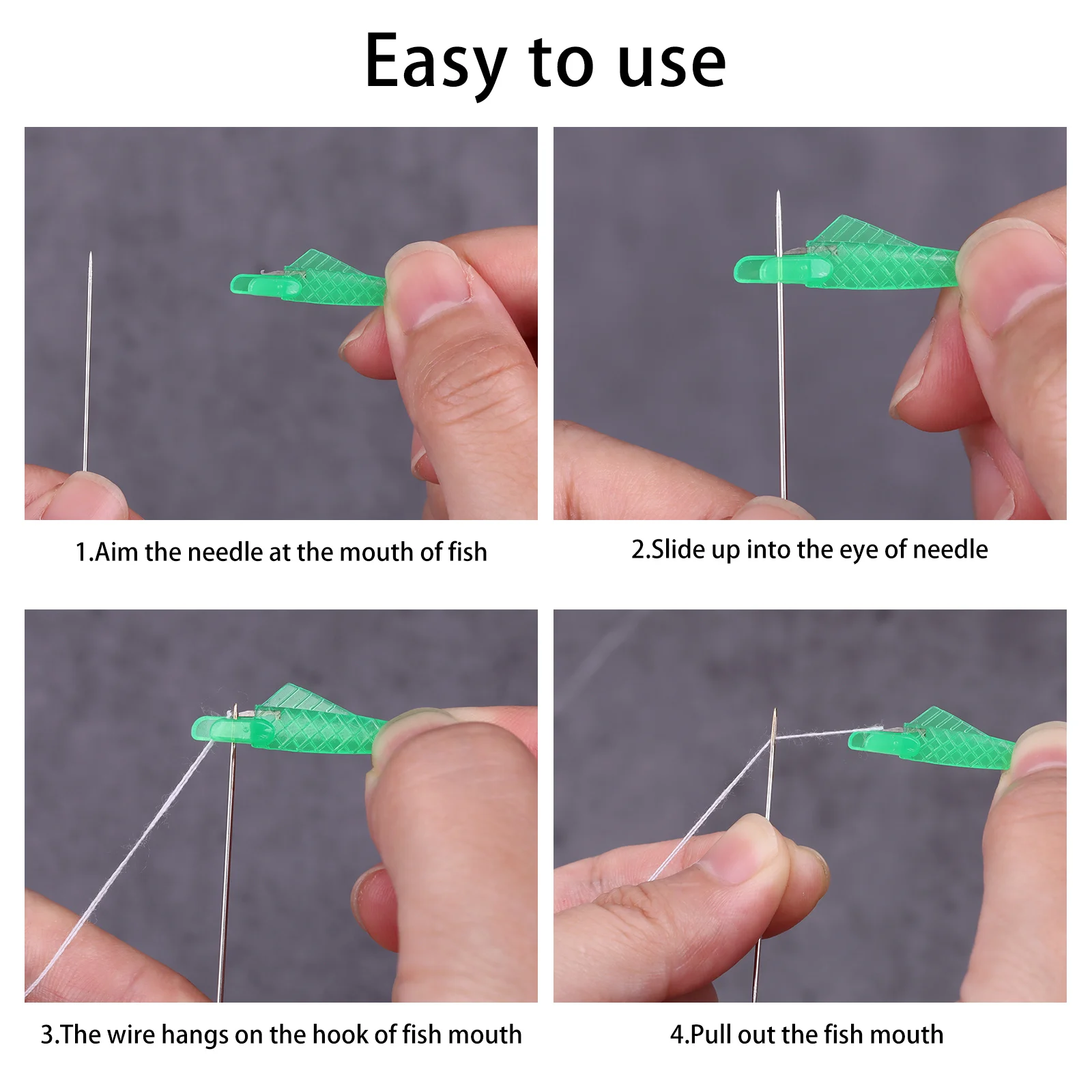 Easy to use

1.Aim the needle at the mouth of fish

2.Slide up into the eye of needle

3.The wire hangs on the hook of fish mouth

4.Pull out the fish mouth