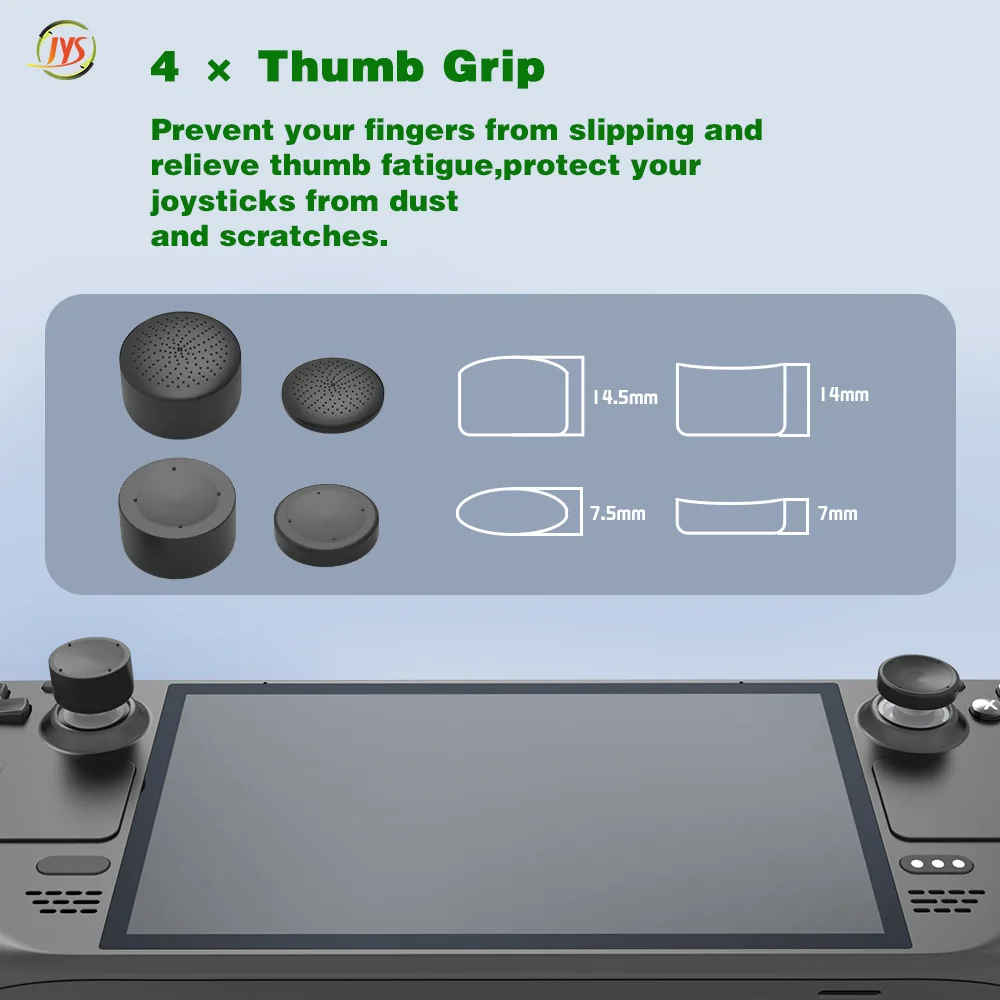 JYS

4 × Thumb Grip

Prevent your fingers from slipping and relieve thumb fatigue,protect your joysticks from dust and scratches.

14.5mm

14mm

7.5mm

7mm