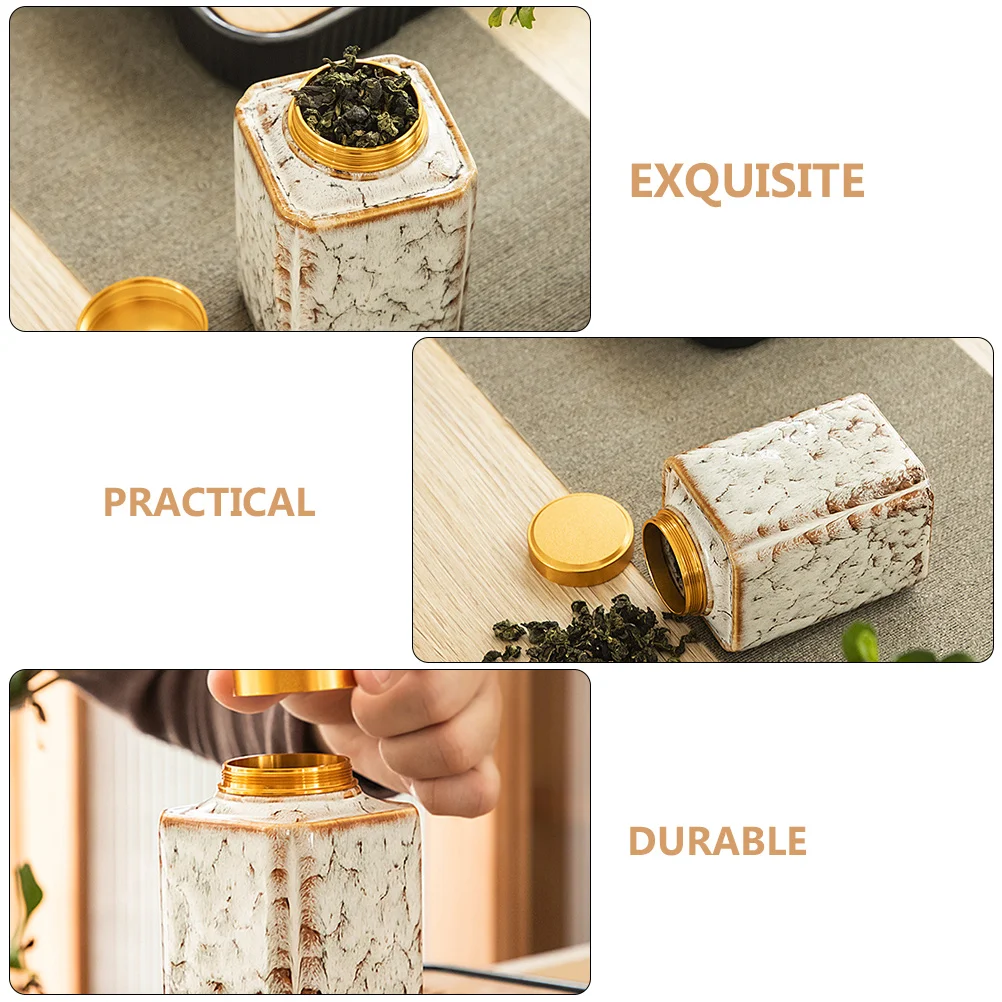 EXQUISITE

PRACTICAL

DURABLE