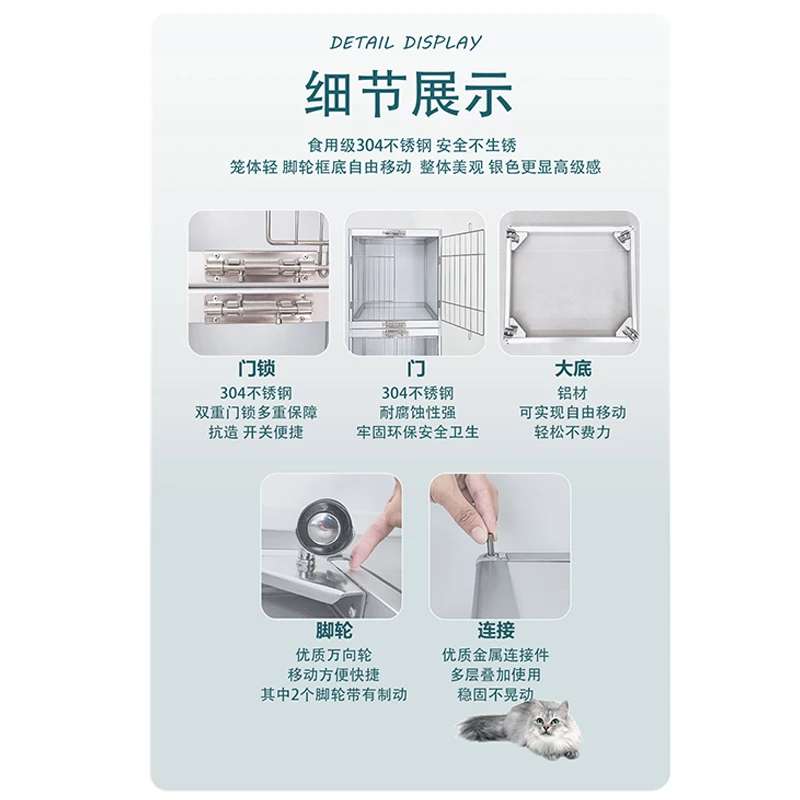 DETAIL DISPLAY

细节展示

食用级304不锈钢 安全不生锈
笼体轻 脚轮框底自由移动 整体美观 银色更显高级感

门锁
304不锈钢
双重门锁多重保障
抗造 开关便捷

门
304不锈钢
耐腐蚀性强
牢固环保安全卫生

大底
铝材
可实现自由移动
轻松不费力

脚轮
优质万向轮
移动方便快捷
其中2个脚轮带有制动

连接
优质金属连接件
多层叠加使用
稳固不晃动