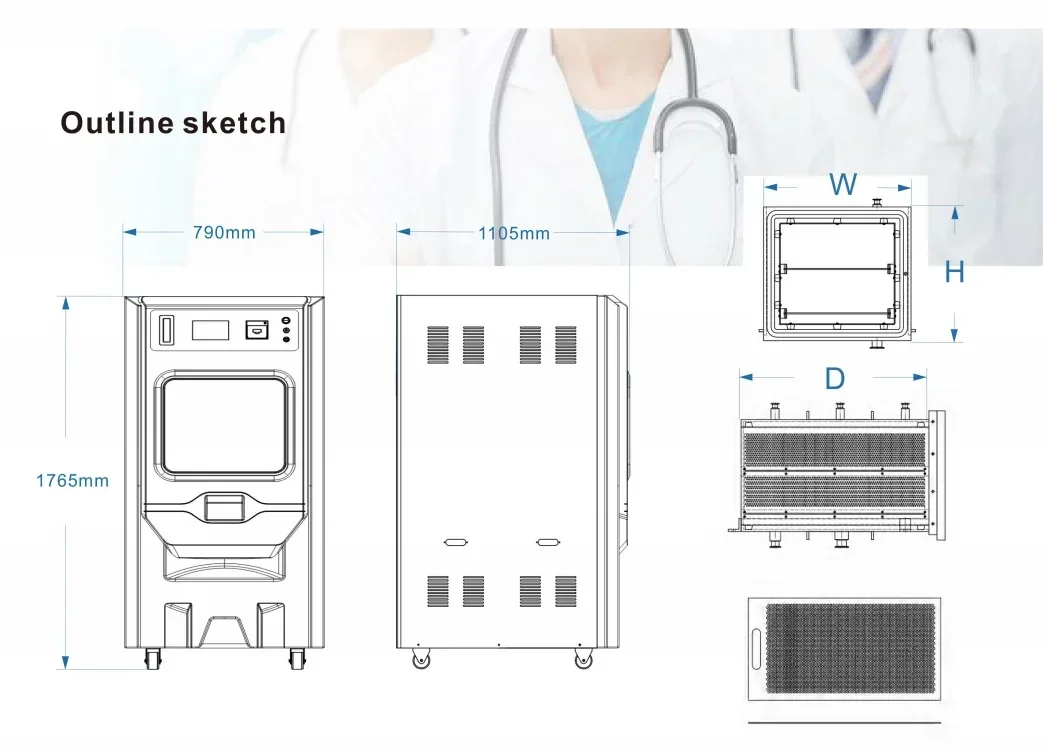 Outline sketch

790mm

1105mm

1765mm

W

H

D