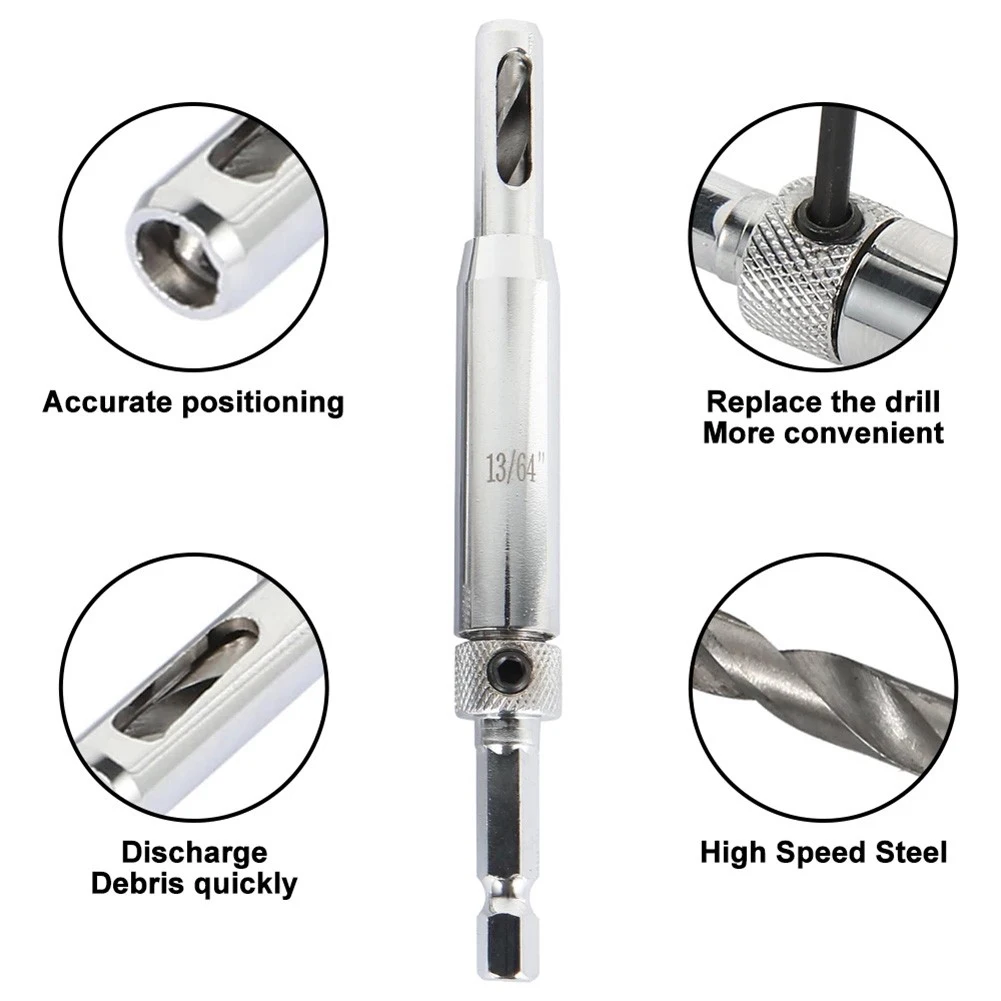 Accurate positioning

13/64"

Replace the drill
More convenient

Discharge
Debris quickly

High Speed Steel