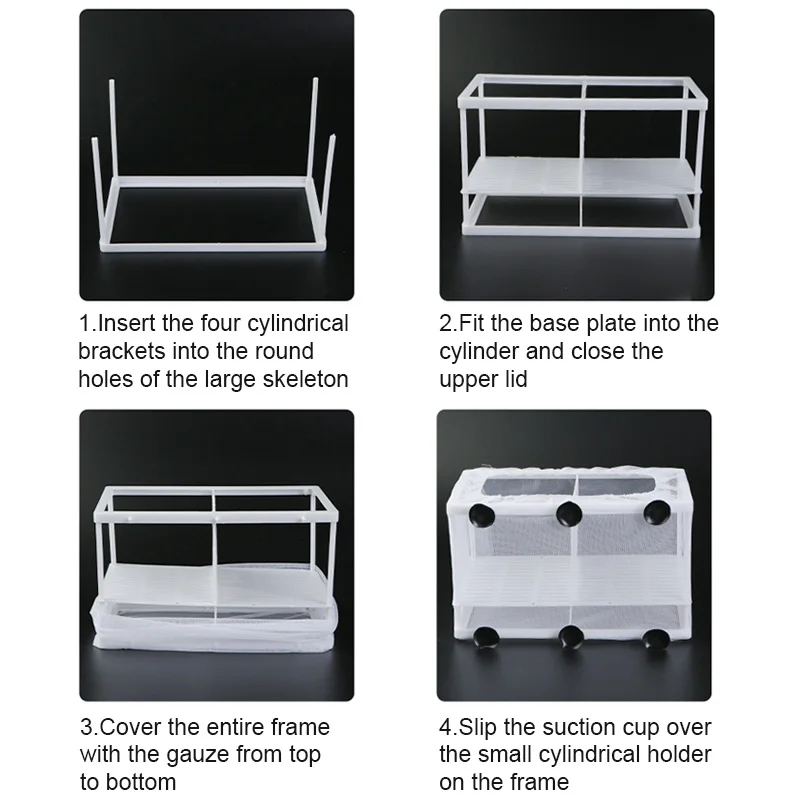 1.Insert the four cylindrical brackets into the round holes of the large skeleton

2.Fit the base plate into the cylinder and close the upper lid

3.Cover the entire frame with the gauze from top to bottom

4.Slip the suction cup over the small cylindrical holder on the frame