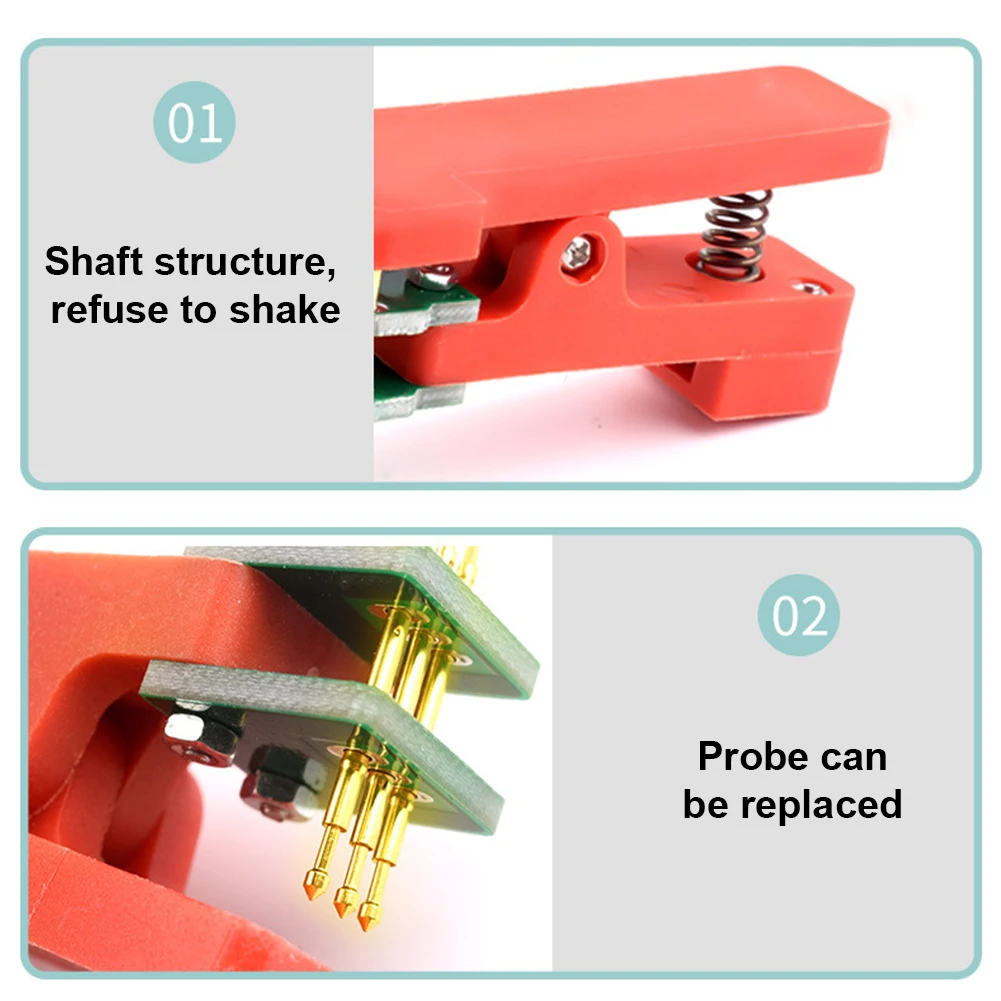 01

Shaft structure, refuse to shake

02

Probe can be replaced