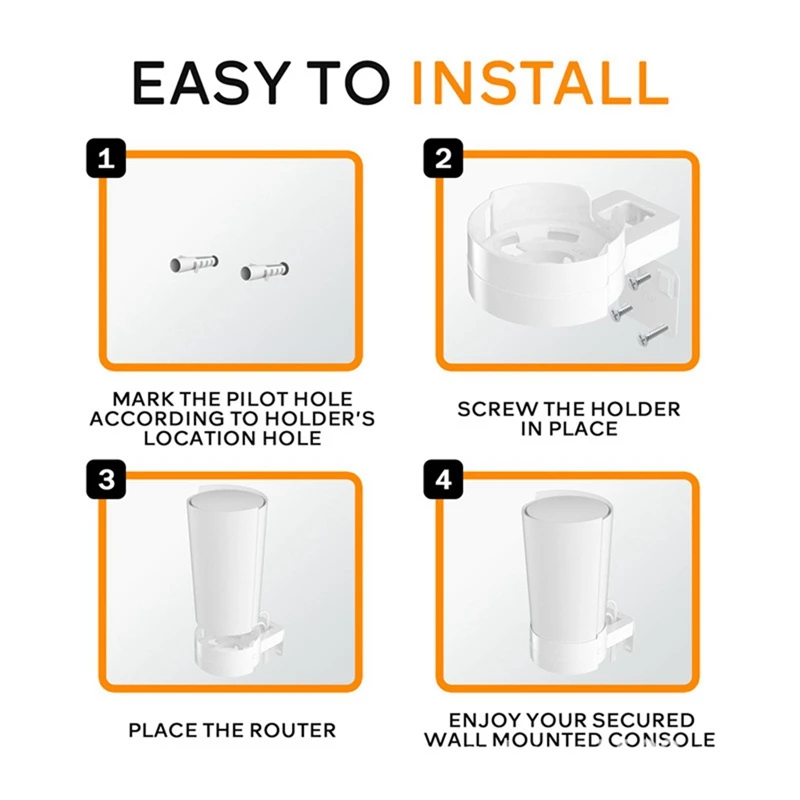 EASY TO INSTALL

1

MARK THE PILOT HOLE ACCORDING TO HOLDER'S LOCATION HOLE

2

SCREW THE HOLDER IN PLACE

3

PLACE THE ROUTER

4

ENJOY YOUR SECURED WALL MOUNTED CONSOLE