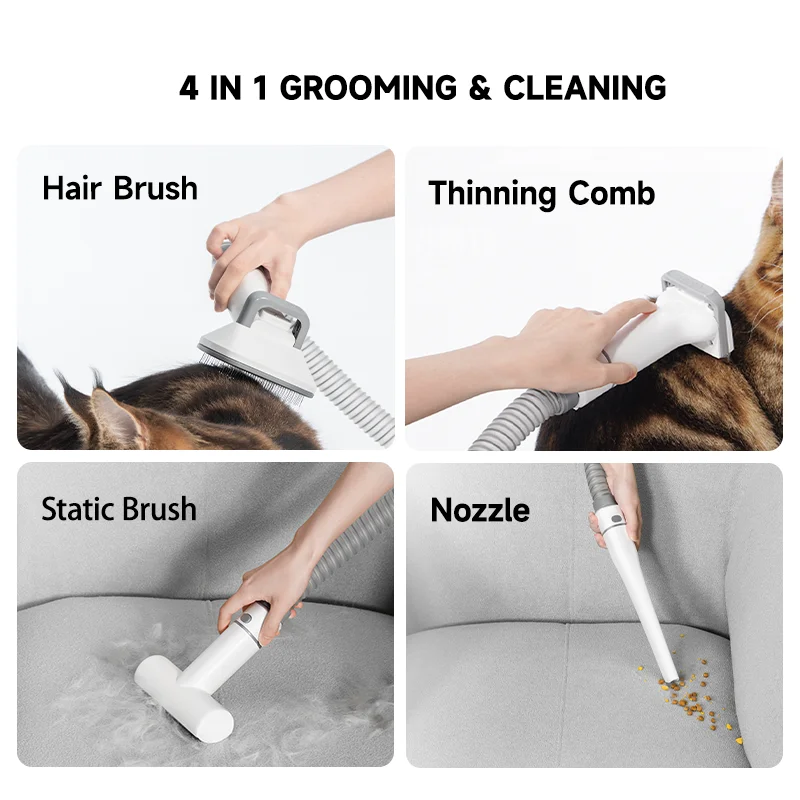 4 IN 1 GROOMING & CLEANING

Hair Brush

Thinning Comb

Static Brush

Nozzle