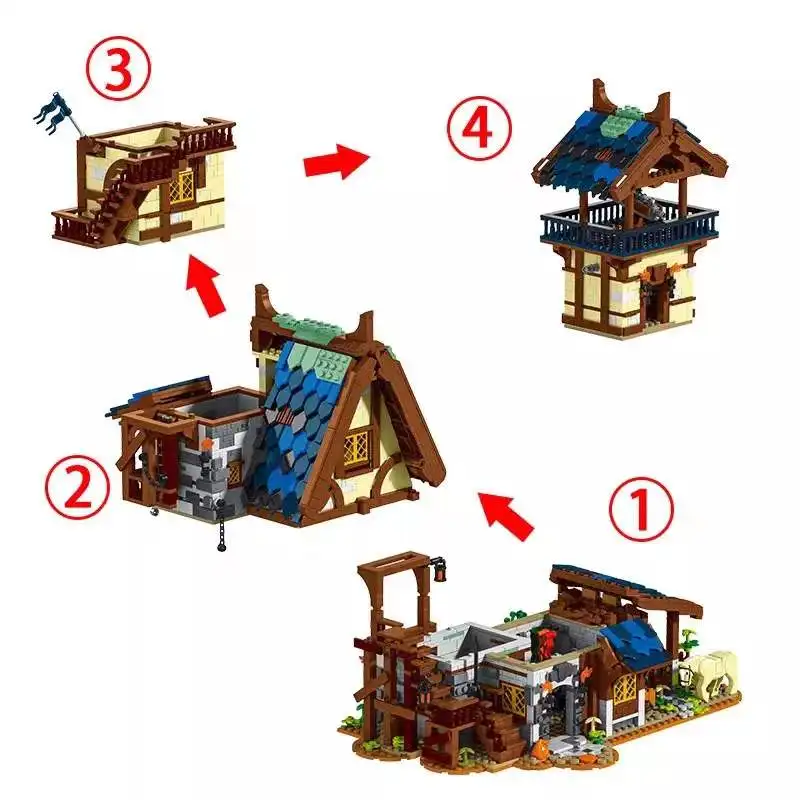 ③

④

②

①