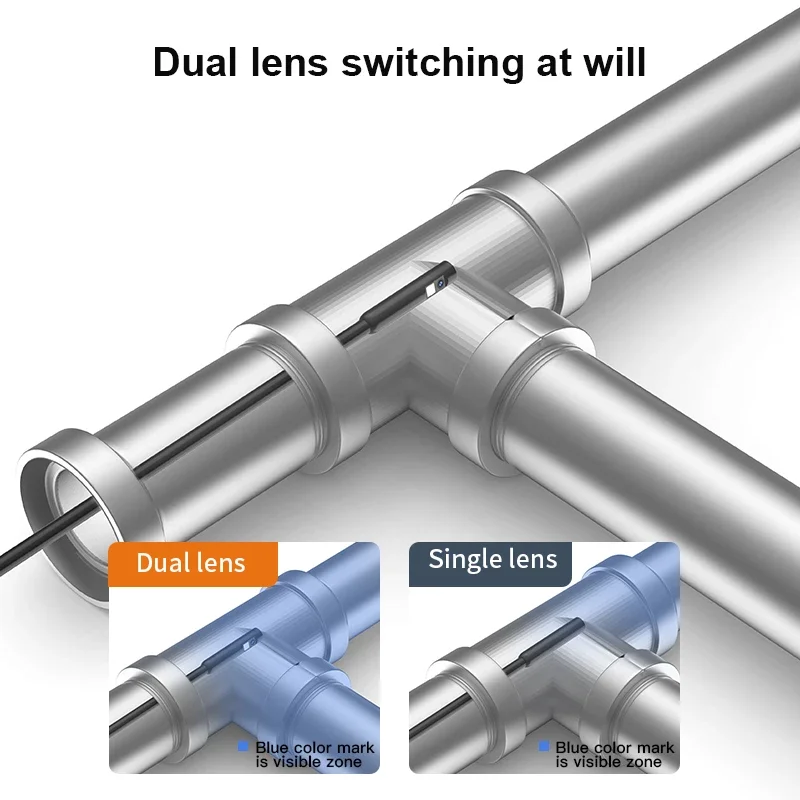 Dual lens switching at will

Dual lens

Blue color mark is visible zone

Single lens

Blue color mark is visible zone