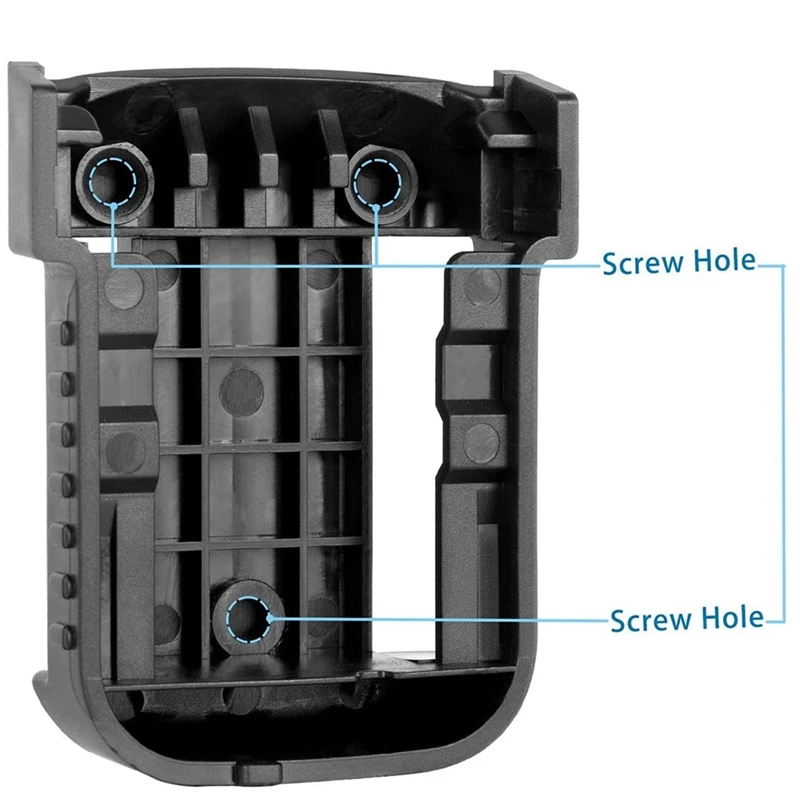 Screw Hole

Screw Hole