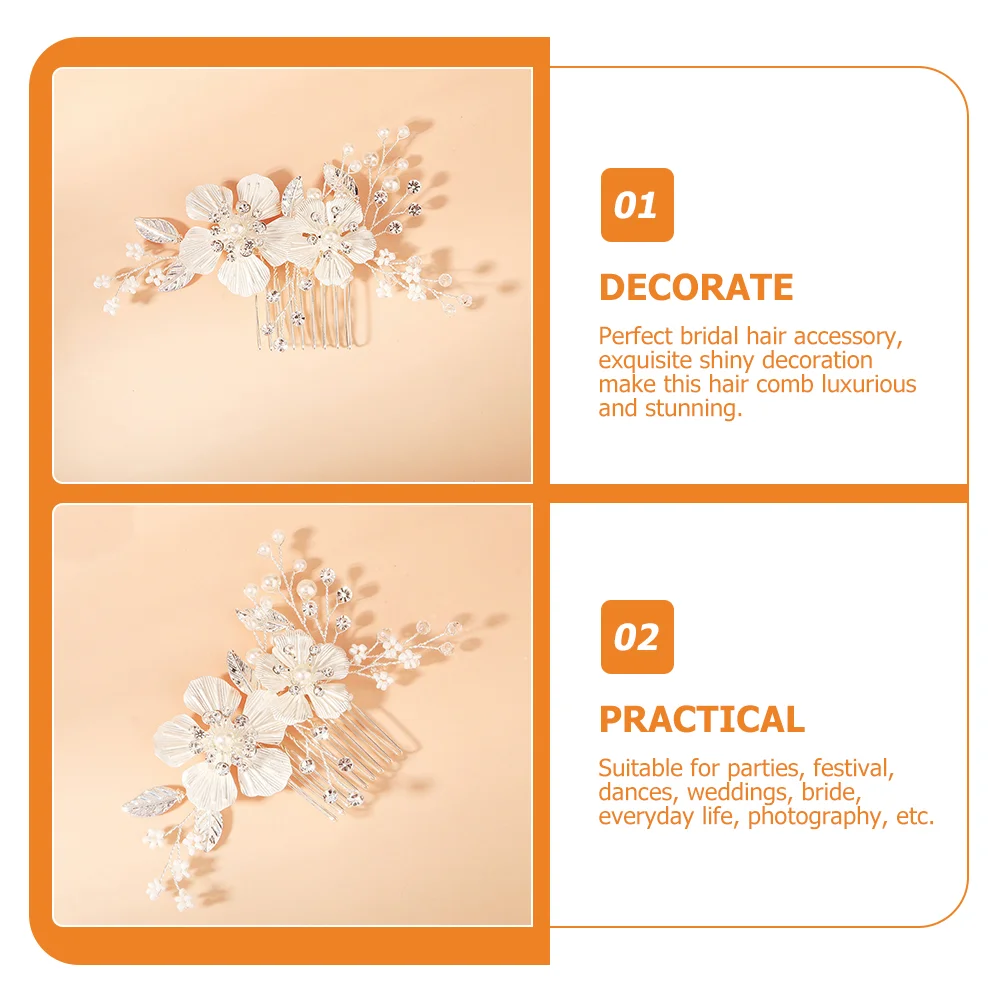 01

DECORATE

Perfect bridal hair accessory, exquisite shiny decoration make this hair comb luxurious and stunning.

02

PRACTICAL

Suitable for parties, festival, dances, weddings, bride, everyday life, photography, etc.