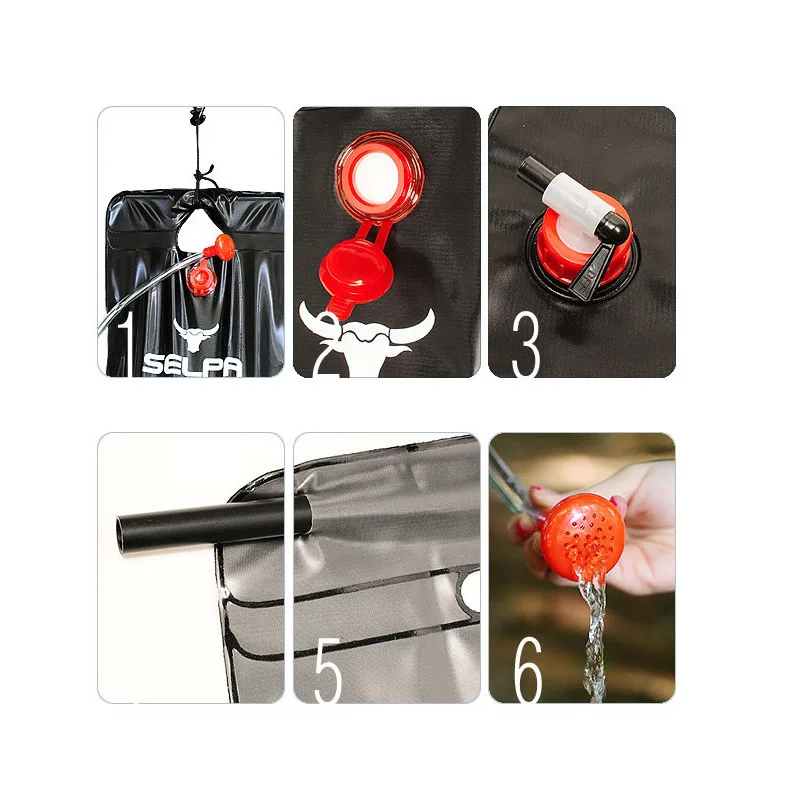 1
SELPA
2
3
5
6