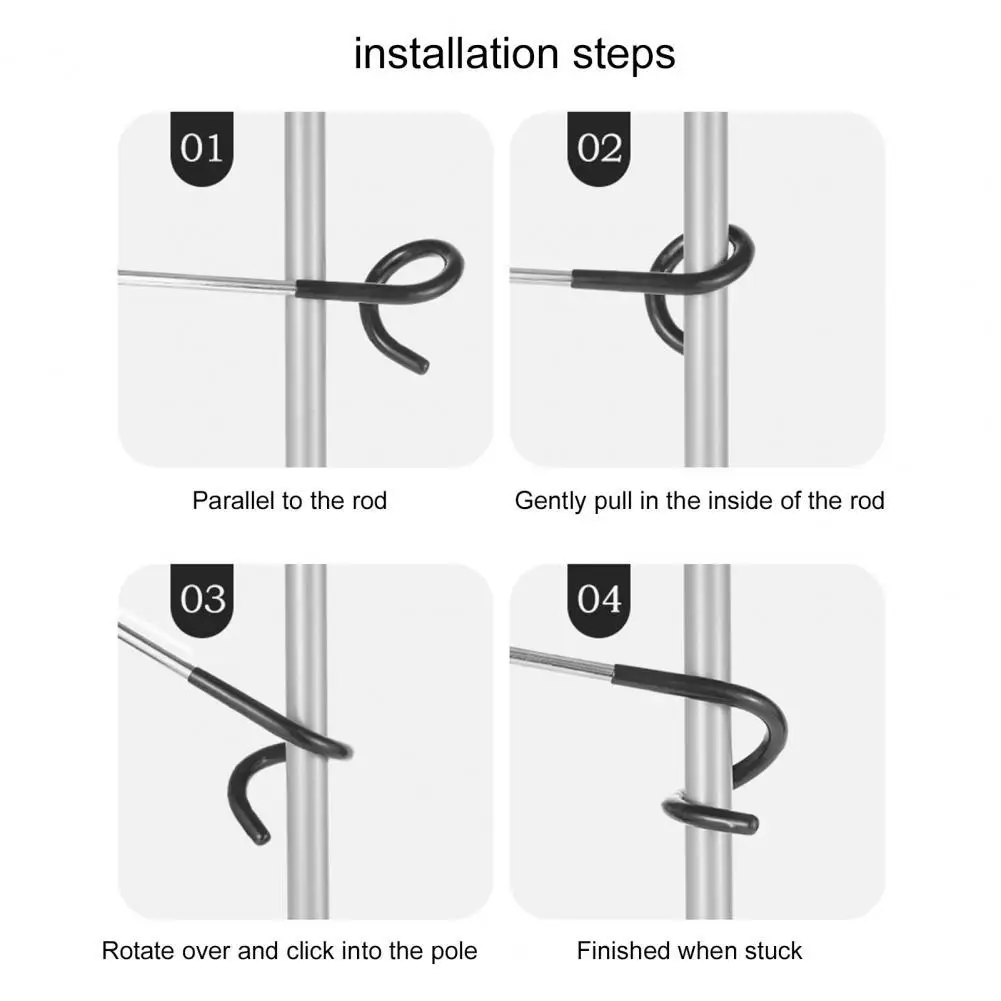 installation steps

01

Parallel to the rod

02

Gently pull in the inside of the rod

03

Rotate over and click into the pole

04

Finished when stuck