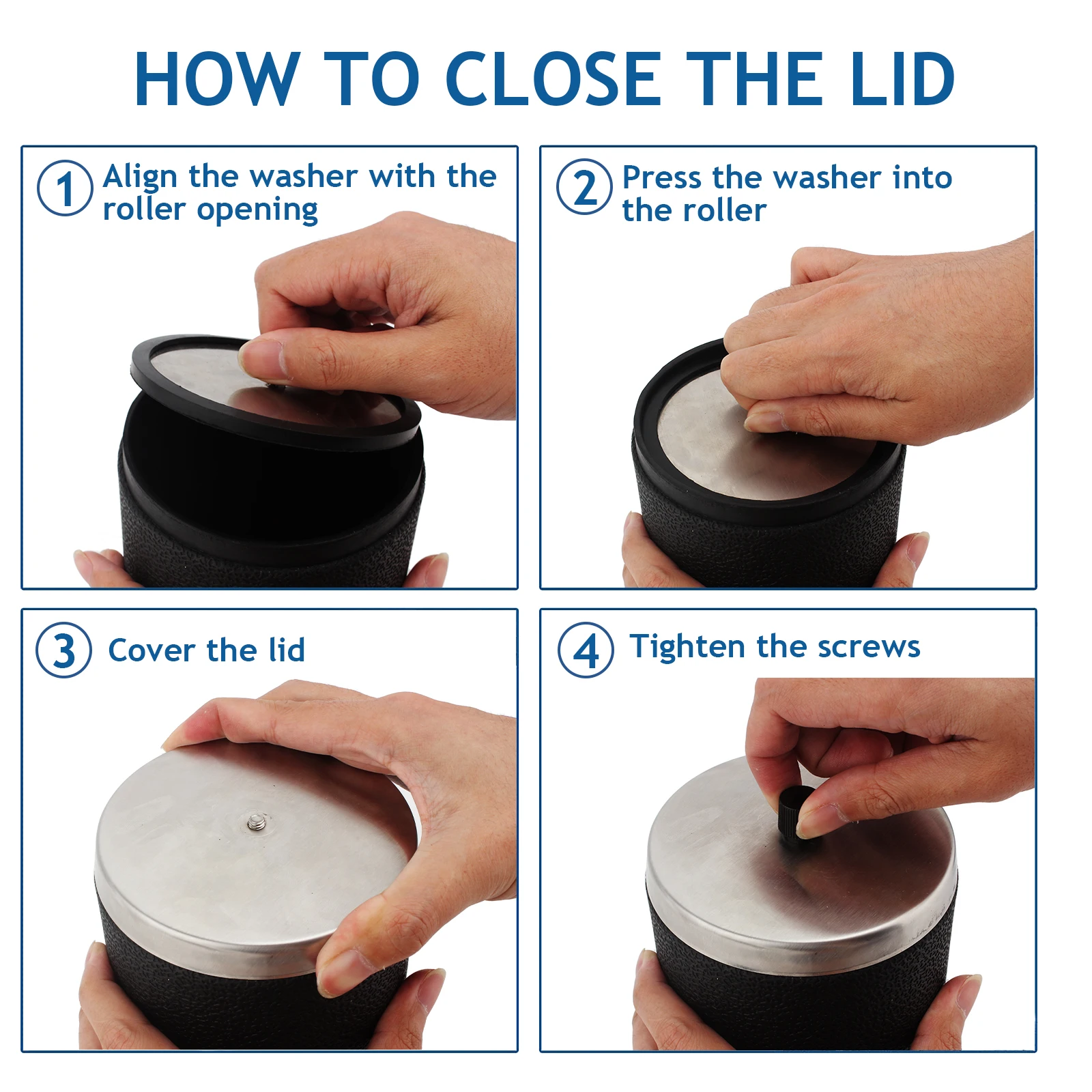 HOW TO CLOSE THE LID

1 Align the washer with the roller opening

2 Press the washer into the roller

3 Cover the lid

4 Tighten the screws