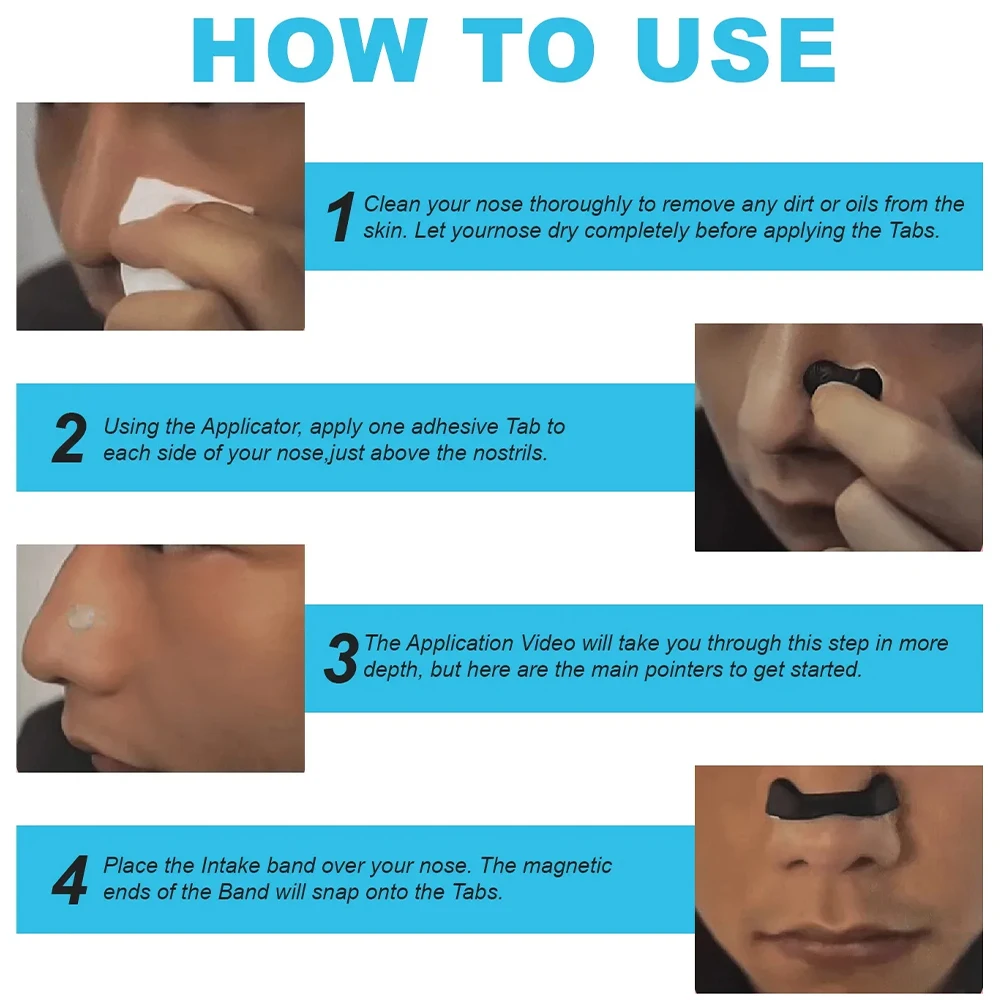 HOW TO USE

1 Clean your nose thoroughly to remove any dirt or oils from the skin. Let yournose dry completely before applying the Tabs.

2 Using the Applicator, apply one adhesive Tab to each side of your nose,just above the nostrils.

3 The Application Video will take you through this step in more depth, but here are the main pointers to get started.

4 Place the Intake band over your nose. The magnetic ends of the Band will snap onto the Tabs.